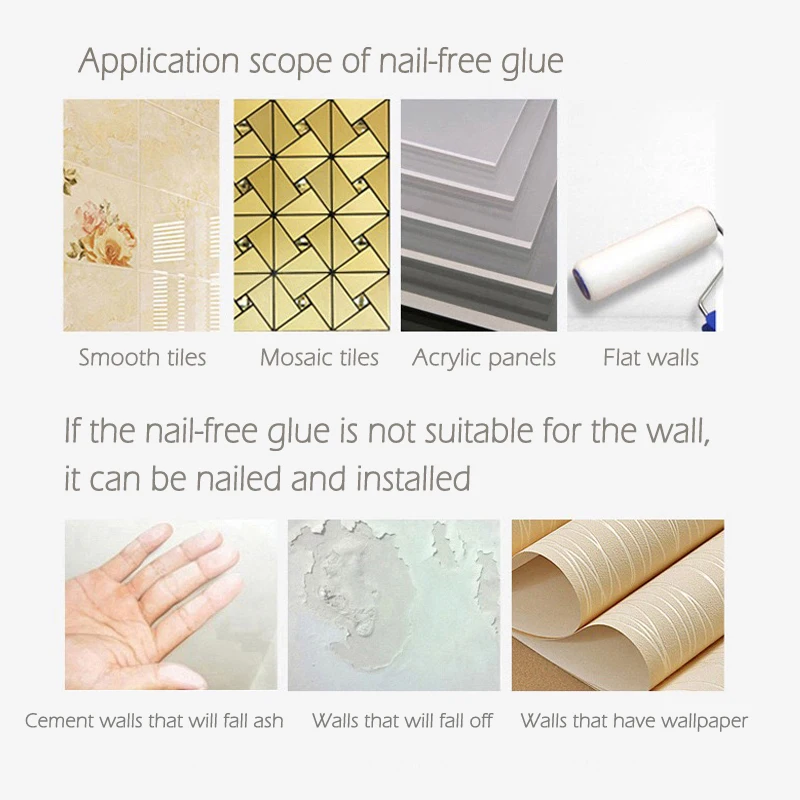 Application scope of nail-free glue

Smooth tiles
Mosaic tiles
Acrylic panels
Flat walls

If the nail-free glue is not suitable for the wall, it can be nailed and installed

Cement walls that will fall ash
Walls that will fall off
Walls that have wallpaper