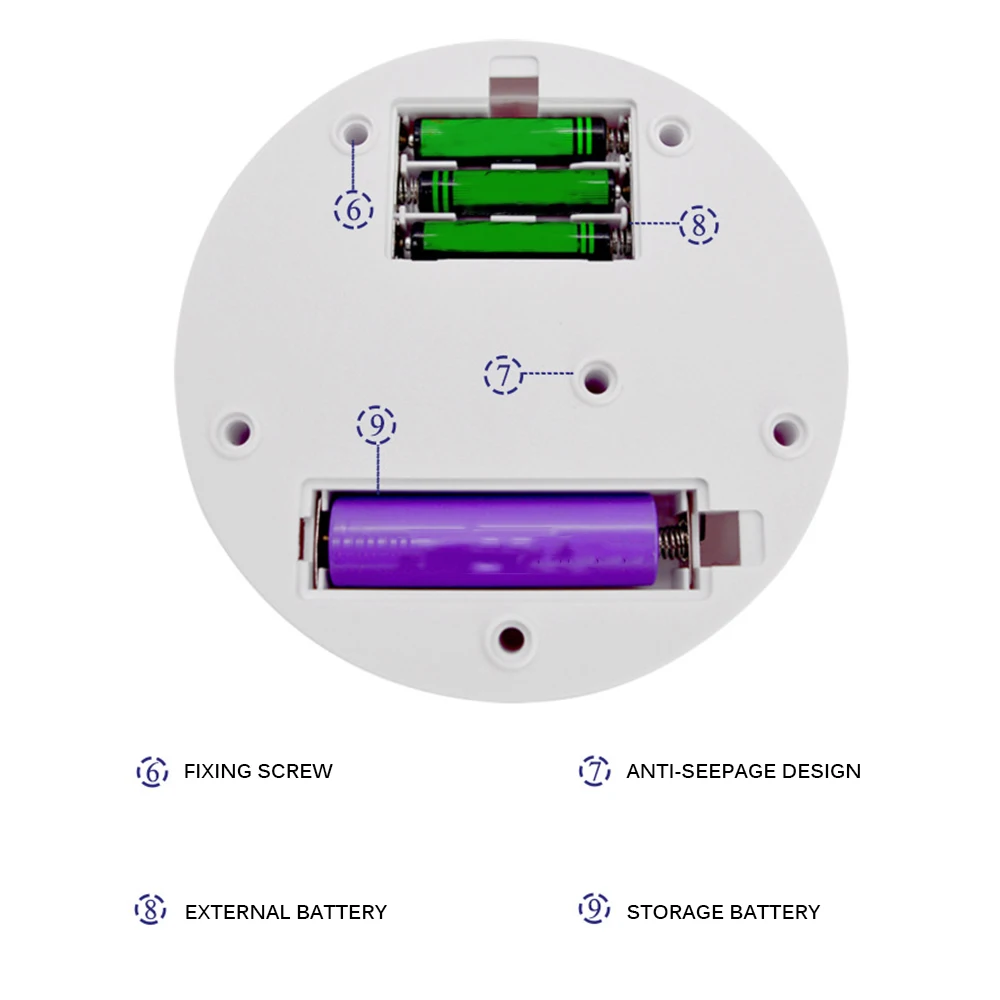 6

8

7

9

6 FIXING SCREW

7 ANTI-SEEPAGE DESIGN

8 EXTERNAL BATTERY

9 STORAGE BATTERY