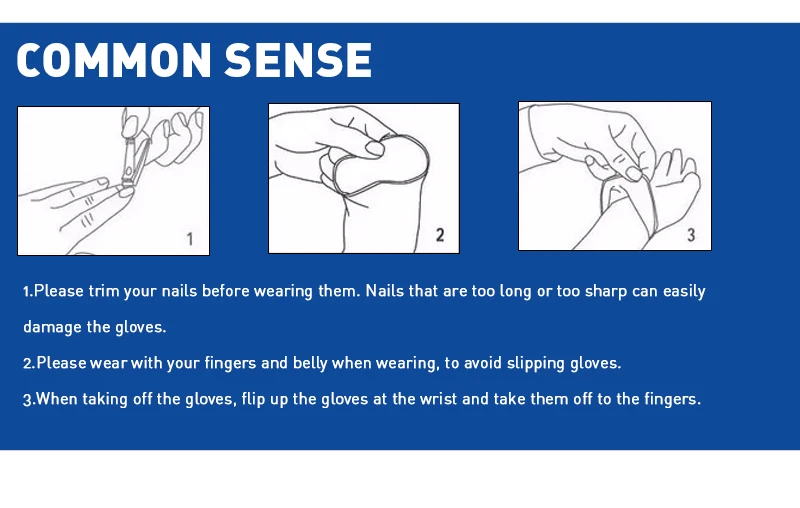 COMMON SENSE

1

2

3

1.Please trim your nails before wearing them. Nails that are too long or too sharp can easily damage the gloves.

2.Please wear with your fingers and belly when wearing, to avoid slipping gloves.

3.When taking off the gloves, flip up the gloves at the wrist and take them off to the fingers.