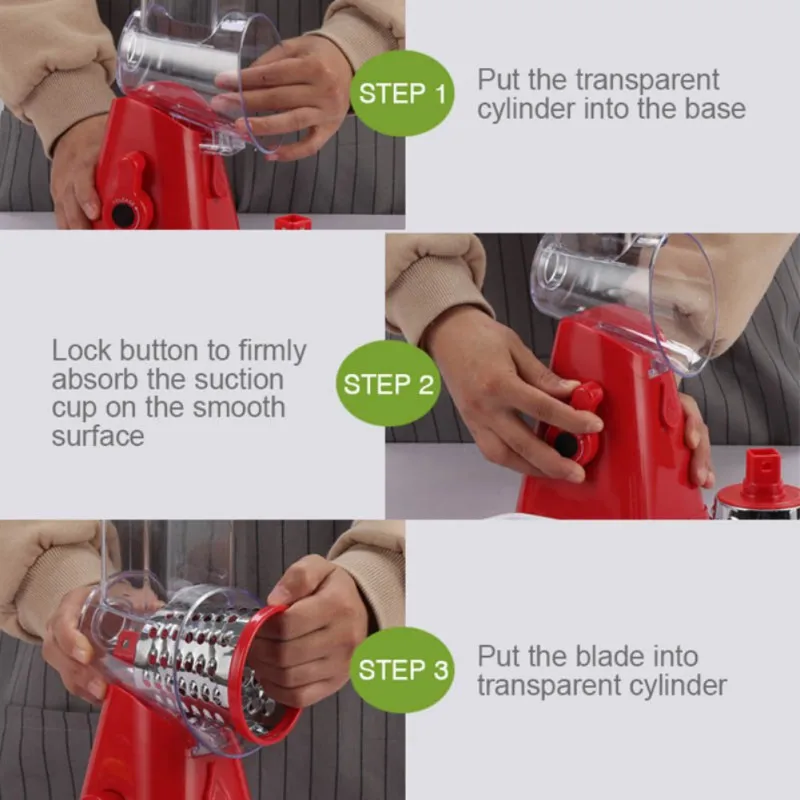 STEP 1

Put the transparent cylinder into the base

Lock button to firmly absorb the suction cup on the smooth surface

STEP 2

STEP 3

Put the blade into transparent cylinder