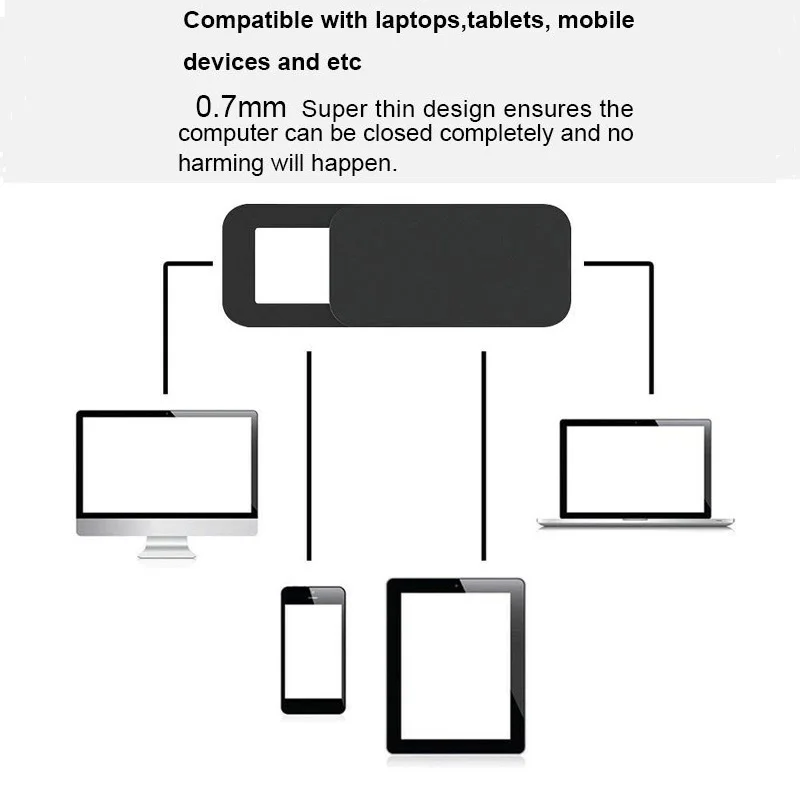 Compatible with laptops,tablets, mobile devices and etc

0.7mm Super thin design ensures the computer can be closed completely and no harming will happen.