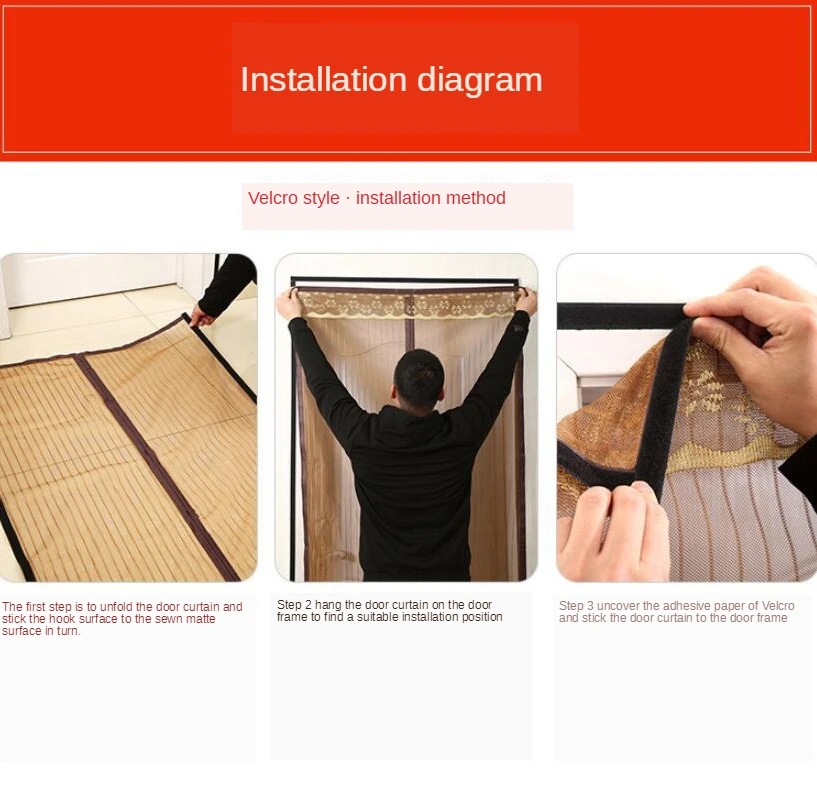 Installation diagram

Velcro style · installation method

The first step is to unfold the door curtain and stick the hook surface to the sewn matte surface in turn.

Step 2 hang the door curtain on the door frame to find a suitable installation position

Step 3 uncover the adhesive paper of Velcro and stick the door curtain to the door frame