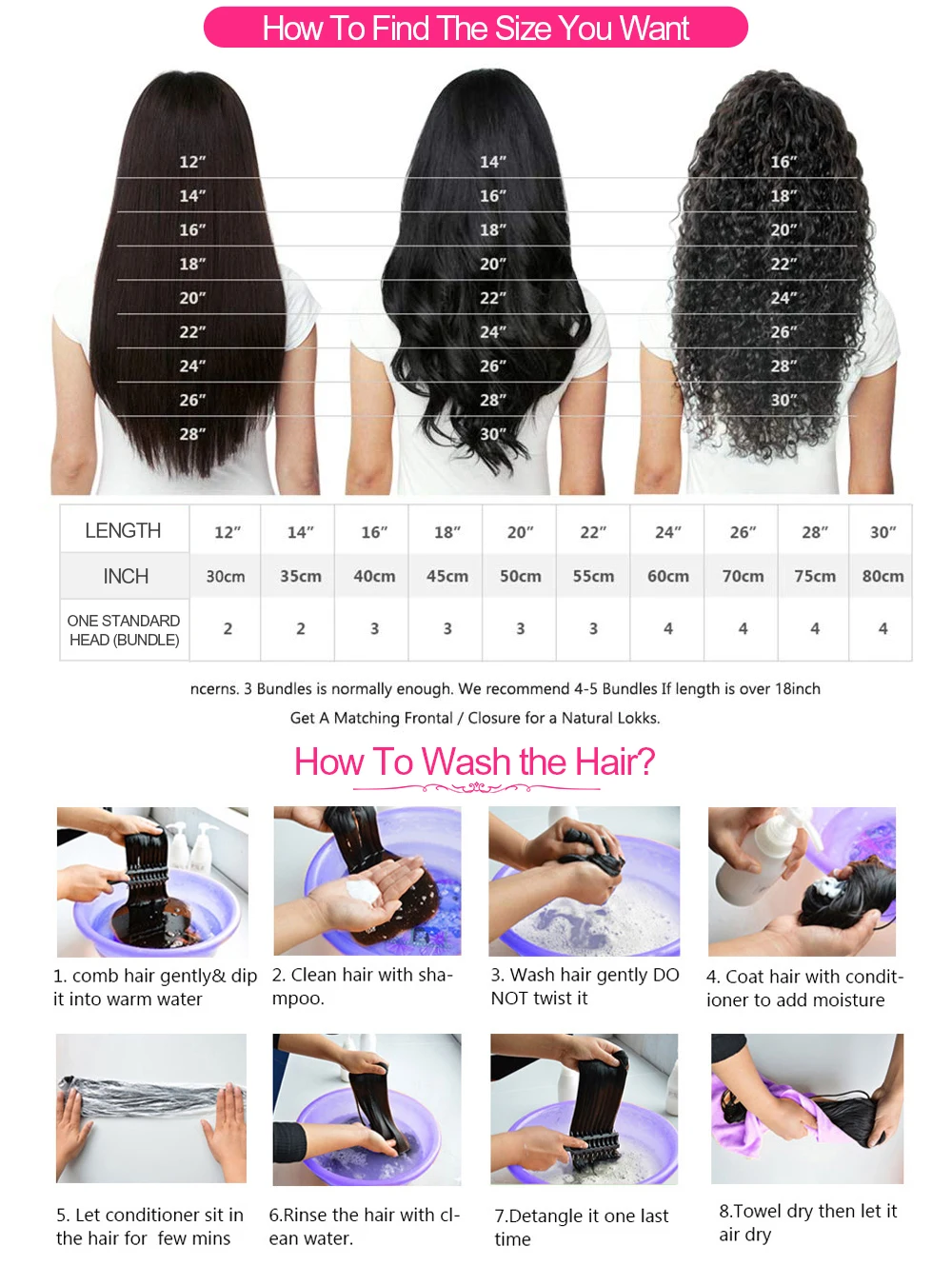 How To Find The Size You Want

12″
14″
16″
18″
20″
22″
24″
26″
28″

14″
16″
18″
20″
22″
24″
26″
28″
30″

16″
18″
20″
22″
24″
26″
28″
30″

| LENGTH | 12″ | 14″ | 16″ | 18″ | 20″ | 22″ | 24″ | 26″ | 28″ | 30″ |
|---|---|---|---|---|---|---|---|---|---|---|
| INCH | 30cm | 35cm | 40cm | 45cm | 50cm | 55cm | 60cm | 70cm | 75cm | 80cm |
| ONE STANDARD HEAD (BUNDLE) | 2 | 2 | 3 | 3 | 3 | 3 | 4 | 4 | 4 | 4 |

ncerns. 3 Bundles is normally enough. We recommend 4-5 Bundles If length is over 18inch

Get A Matching Frontal / Closure for a Natural Lokks.

How To Wash the Hair?

1. comb hair gently& dip it into warm water

2. Clean hair with shampoo.

3. Wash hair gently DO NOT twist it

4. Coat hair with conditioner to add moisture

5. Let conditioner sit in the hair for few mins

6.Rinse the hair with clean water.

7.Detangle it one last time

8.Towel dry then let it air dry