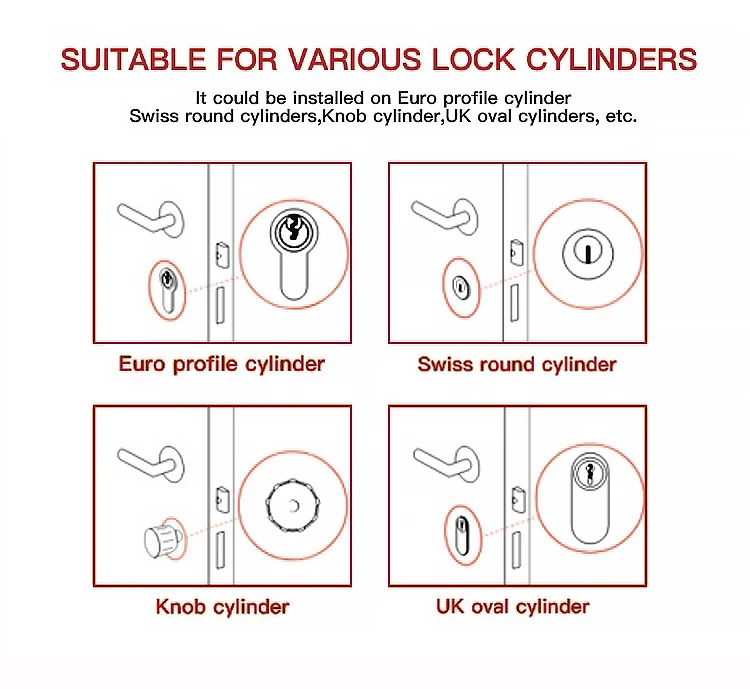 SUITABLE FOR VARIOUS LOCK CYLINDERS

It could be installed on Euro profile cylinder
Swiss round cylinders,Knob cylinder,UK oval cylinders, etc.

Euro profile cylinder

Swiss round cylinder

Knob cylinder

UK oval cylinder