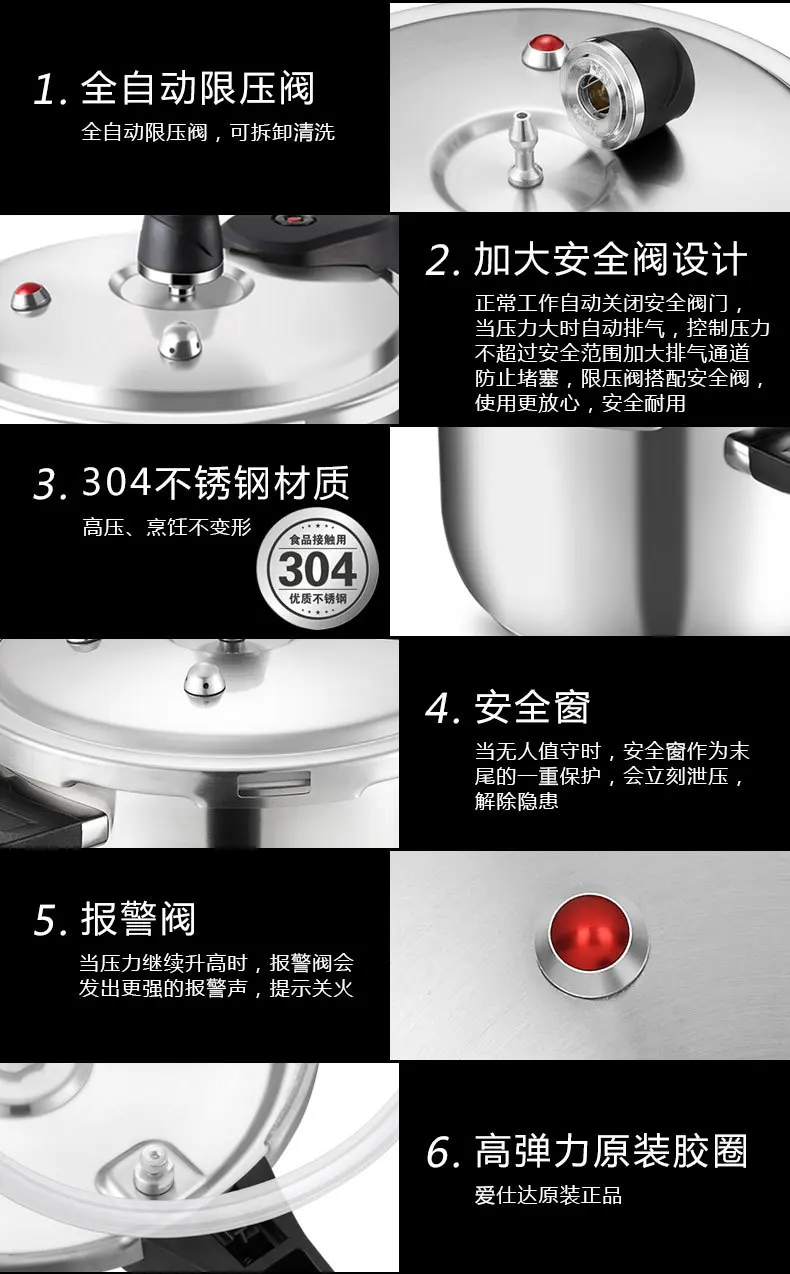 1. 全自动限压阀

全自动限压阀，可拆卸清洗

2. 加大安全阀设计

正常工作自动关闭安全阀门，当压力大时自动排气，控制压力不超过安全范围加大排气通道防止堵塞，限压阀搭配安全阀，使用更放心，安全耐用

3. 304不锈钢材质

高压、烹饪不变形

食品接触用
304
优质不锈钢

4. 安全窗

当无人值守时，安全窗作为末尾的一重保护，会立刻泄压，解除隐患

5. 报警阀

当压力继续升高时，报警阀会发出更强的报警声，提示关火

6. 高弹力原装胶圈

爱仕达原装正品