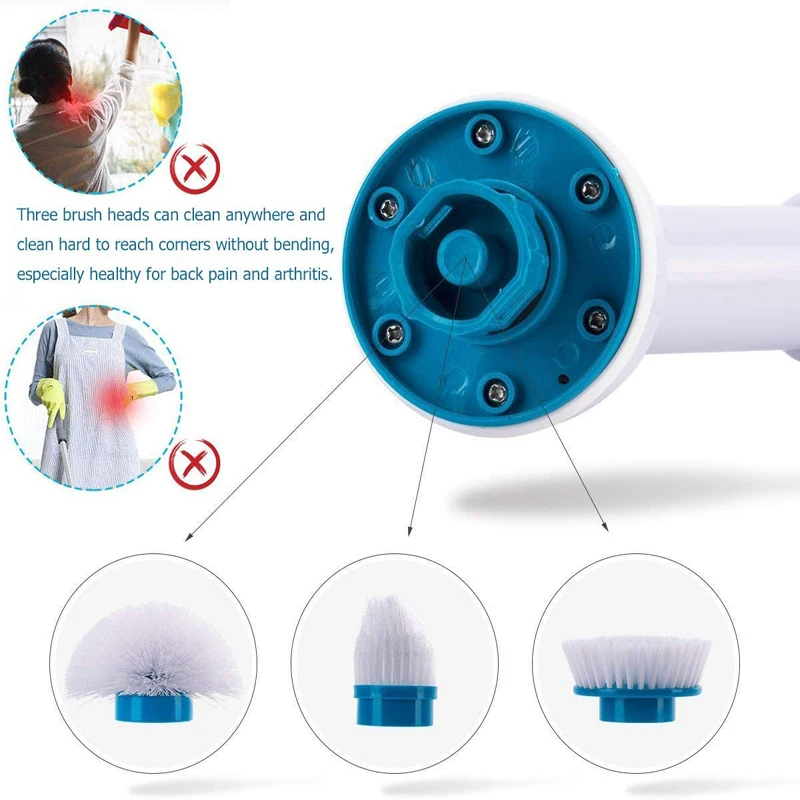 Three brush heads can clean anywhere and clean hard to reach corners without bending, especially healthy for back pain and arthritis.