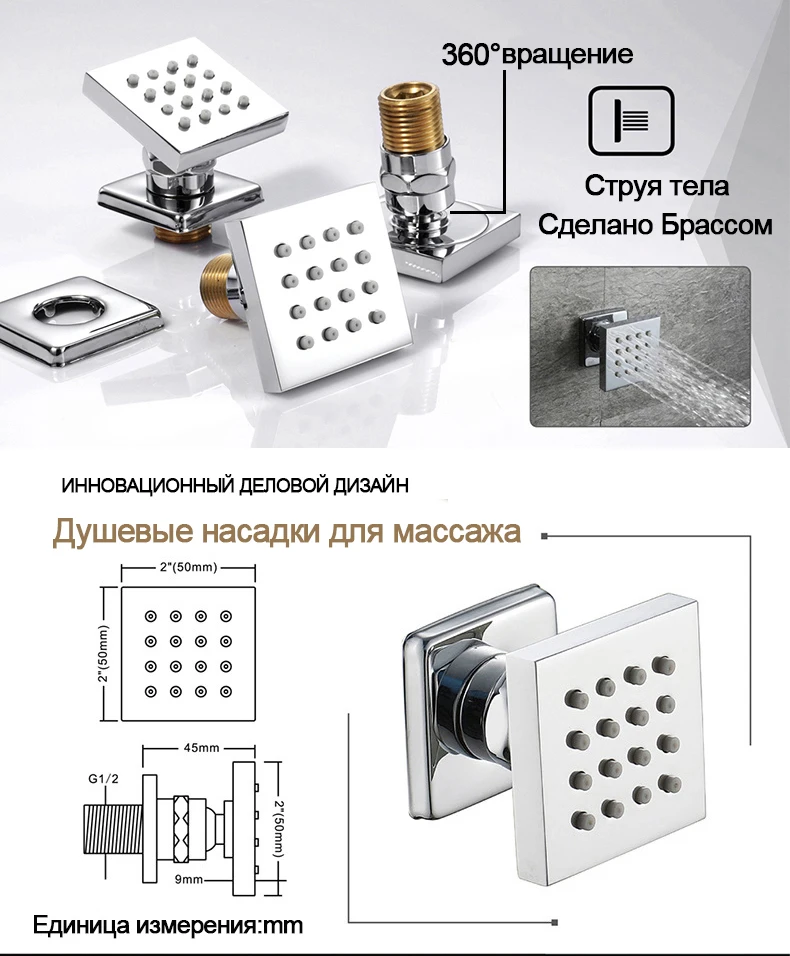 360°вращение

Струя тела
Сделано Брассом

ИННОВАЦИОННЫЙ ДЕЛОВОЙ ДИЗАЙН

Душевые насадки для массажа

2"(50mm)

2"(50mm)

45mm

G1/2

2"(50mm)

9mm

Единица измерения:mm