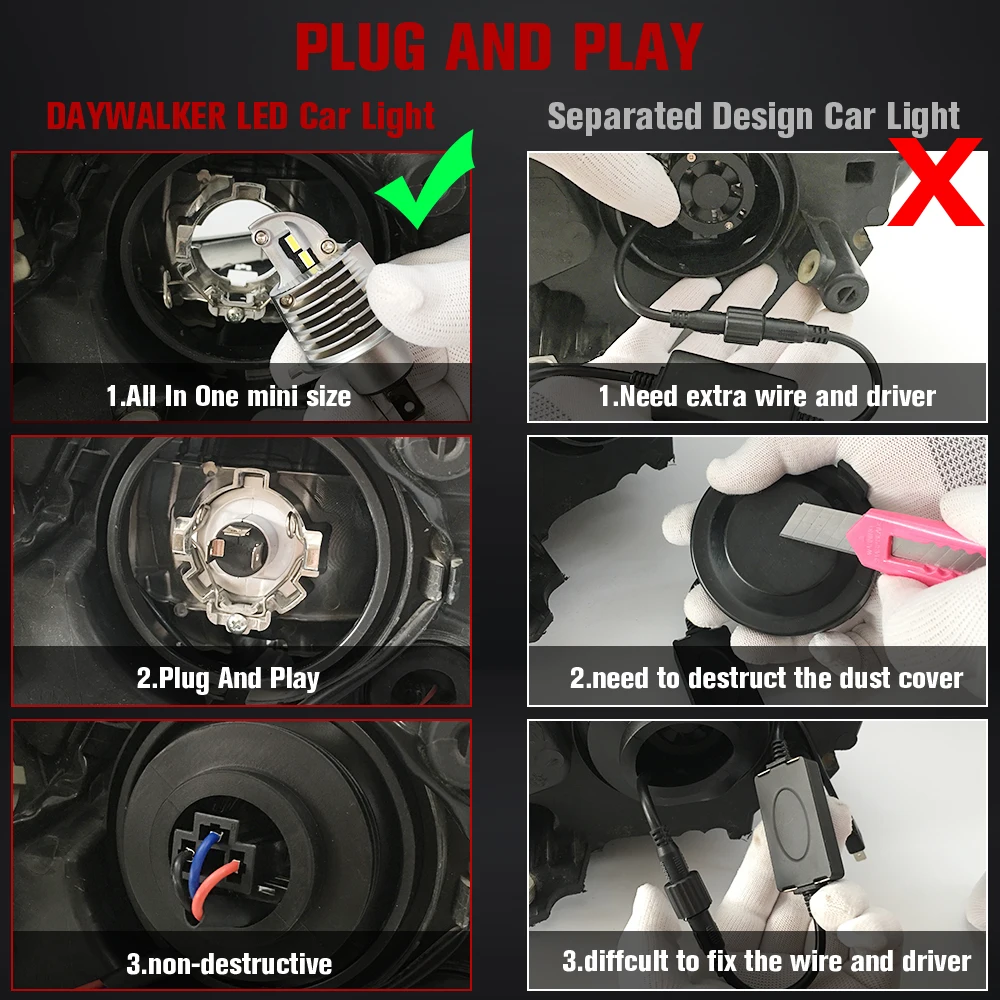 PLUG AND PLAY

DAYWALKER LED Car Light

1.All In One mini size

2.Plug And Play

3.non-destructive

Separated Design Car Light

1.Need extra wire and driver

2.need to destruct the dust cover

3.diffcult to fix the wire and driver