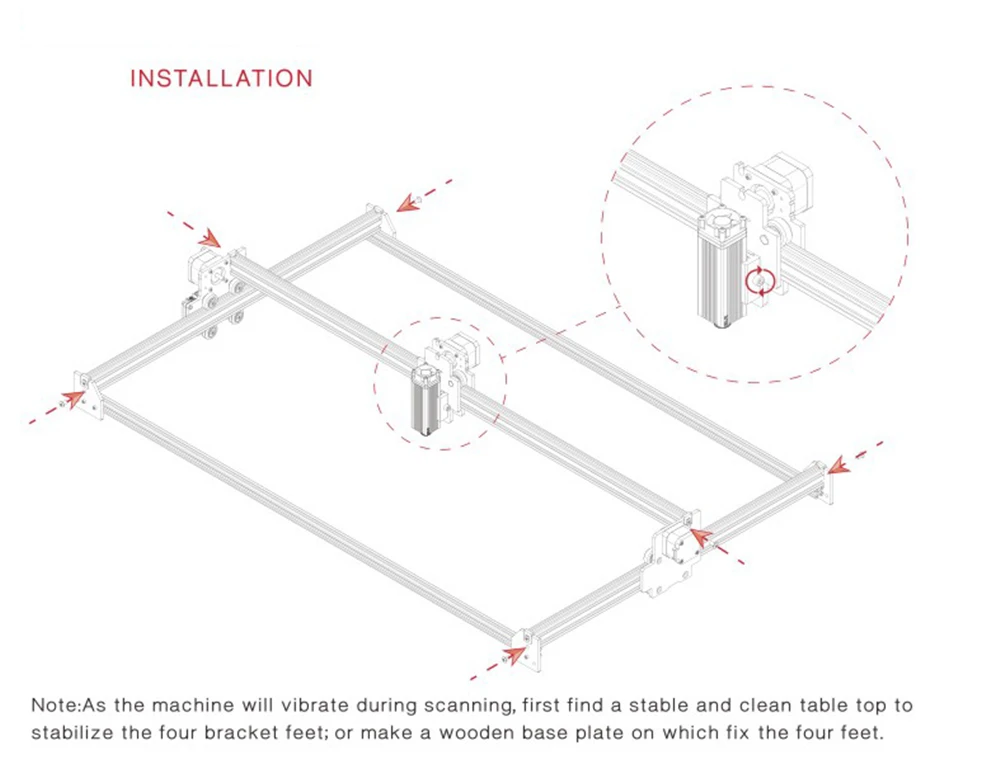 INSTALLATION

Note:As the machine will vibrate during scanning, first find a stable and clean table top to stabilize the four bracket feet; or make a wooden base plate on which fix the four feet.