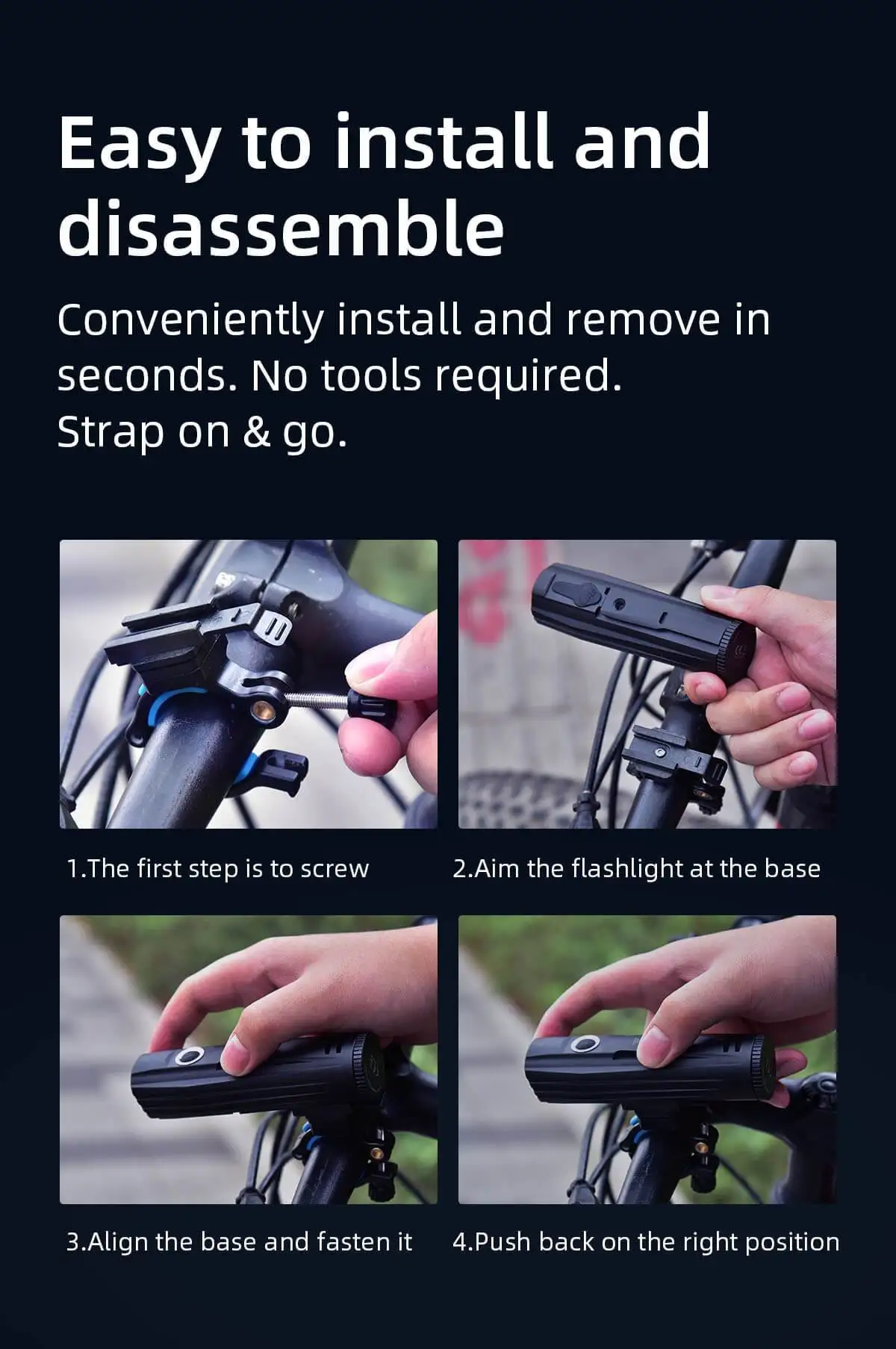 Easy to install and disassemble

Conveniently install and remove in seconds. No tools required.
Strap on & go.

1.The first step is to screw

2.Aim the flashlight at the base

3.Align the base and fasten it

4.Push back on the right position