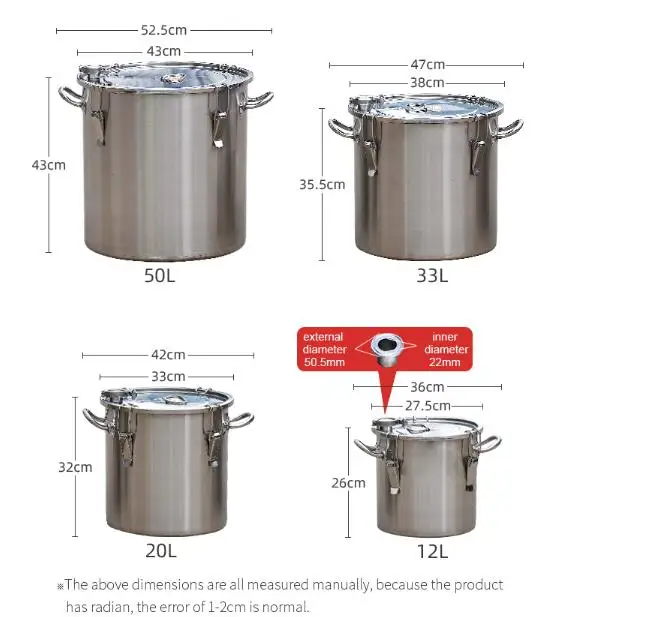 52.5cm
43cm
43cm
50L

47cm
38cm
35.5cm
33L

42cm
33cm
32cm
20L

external diameter 50.5mm
inner diameter 22mm
36cm
27.5cm
26cm
12L

※The above dimensions are all measured manually, because the product has radian, the error of 1-2cm is normal.