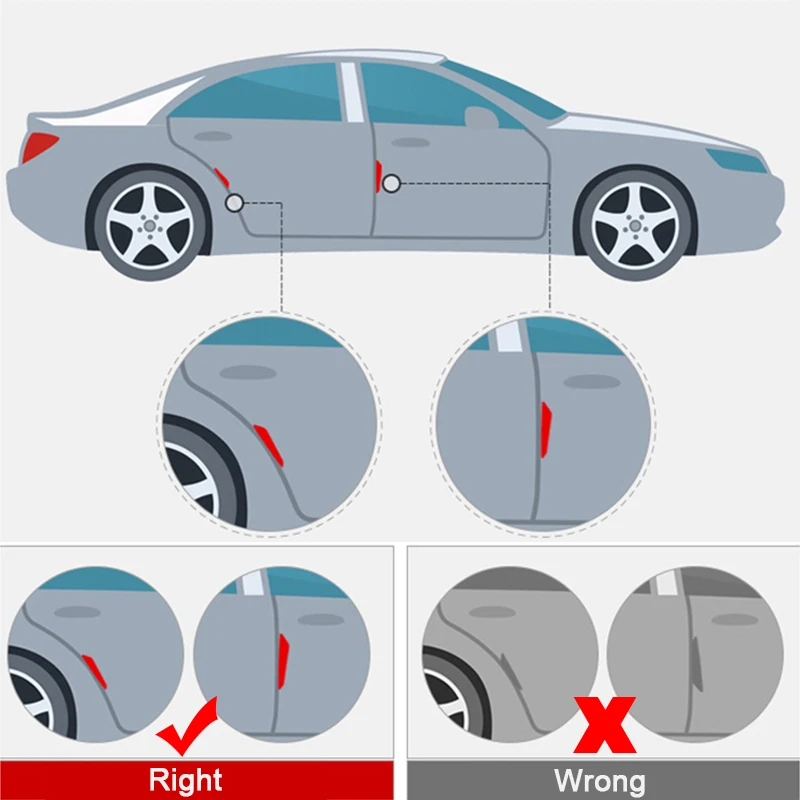 Right

Wrong