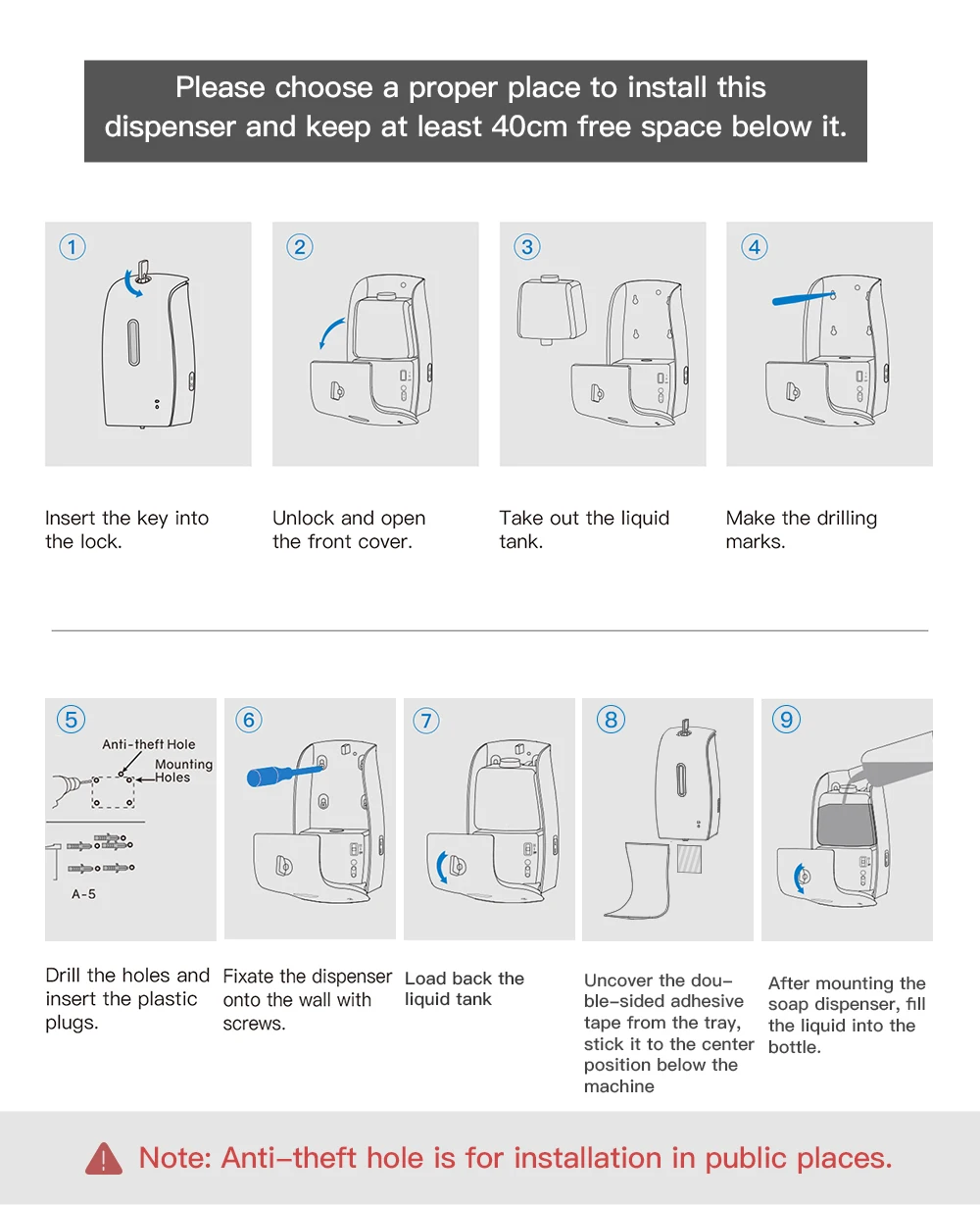 Please choose a proper place to install this dispenser and keep at least 40cm free space below it.

①

Insert the key into the lock.

②

Unlock and open the front cover.

③

Take out the liquid tank.

④

Make the drilling marks.

⑤

Anti-theft Hole

Mounting Holes

A-5

Drill the holes and insert the plastic plugs.

⑥

Fixate the dispenser onto the wall with screws.

⑦

Load back the liquid tank

⑧

Uncover the double-sided adhesive tape from the tray, stick it to the center position below the machine

⑨

After mounting the soap dispenser, fill the liquid into the bottle.

Note: Anti-theft hole is for installation in public places.