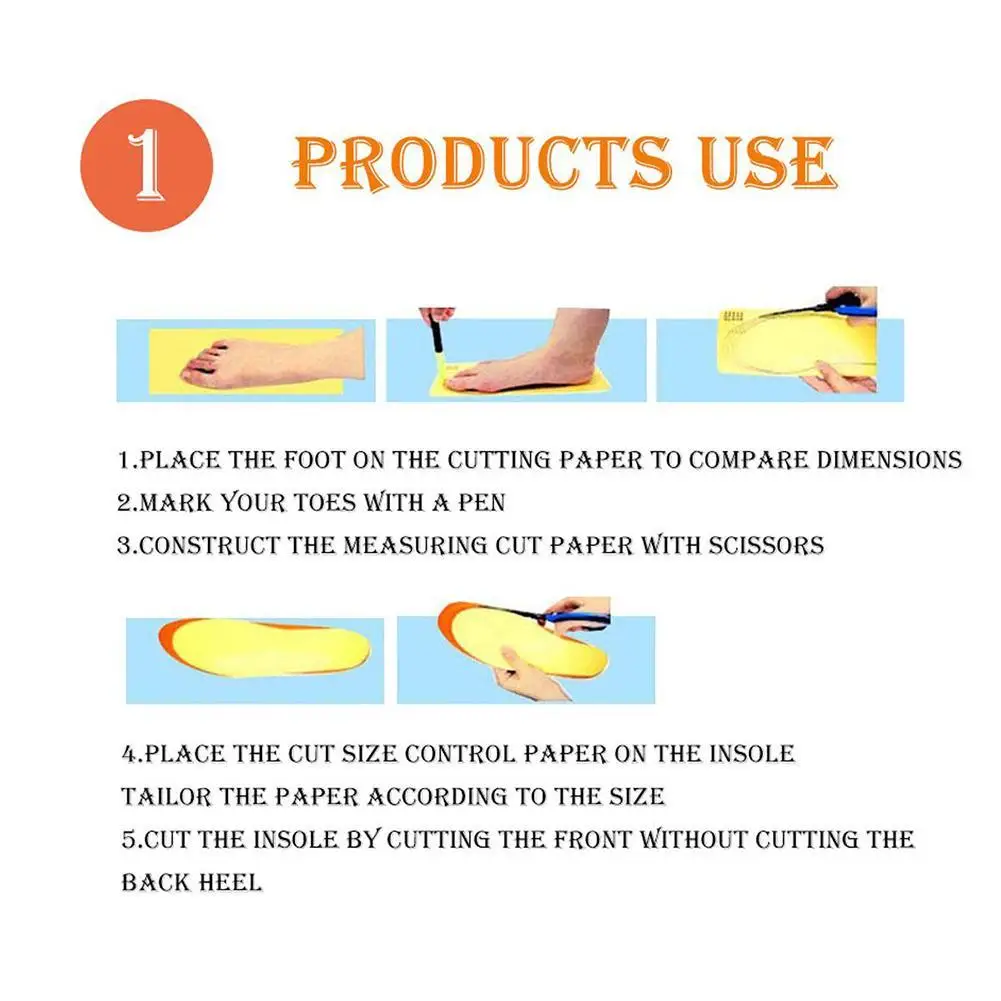 1

PRODUCTS USE

1.PLACE THE FOOT ON THE CUTTING PAPER TO COMPARE DIMENSIONS
2.MARK YOUR TOES WITH A PEN
3.CONSTRUCT THE MEASURING CUT PAPER WITH SCISSORS

4.PLACE THE CUT SIZE CONTROL PAPER ON THE INSOLE
TAILOR THE PAPER ACCORDING TO THE SIZE
5.CUT THE INSOLE BY CUTTING THE FRONT WITHOUT CUTTING THE BACK HEEL