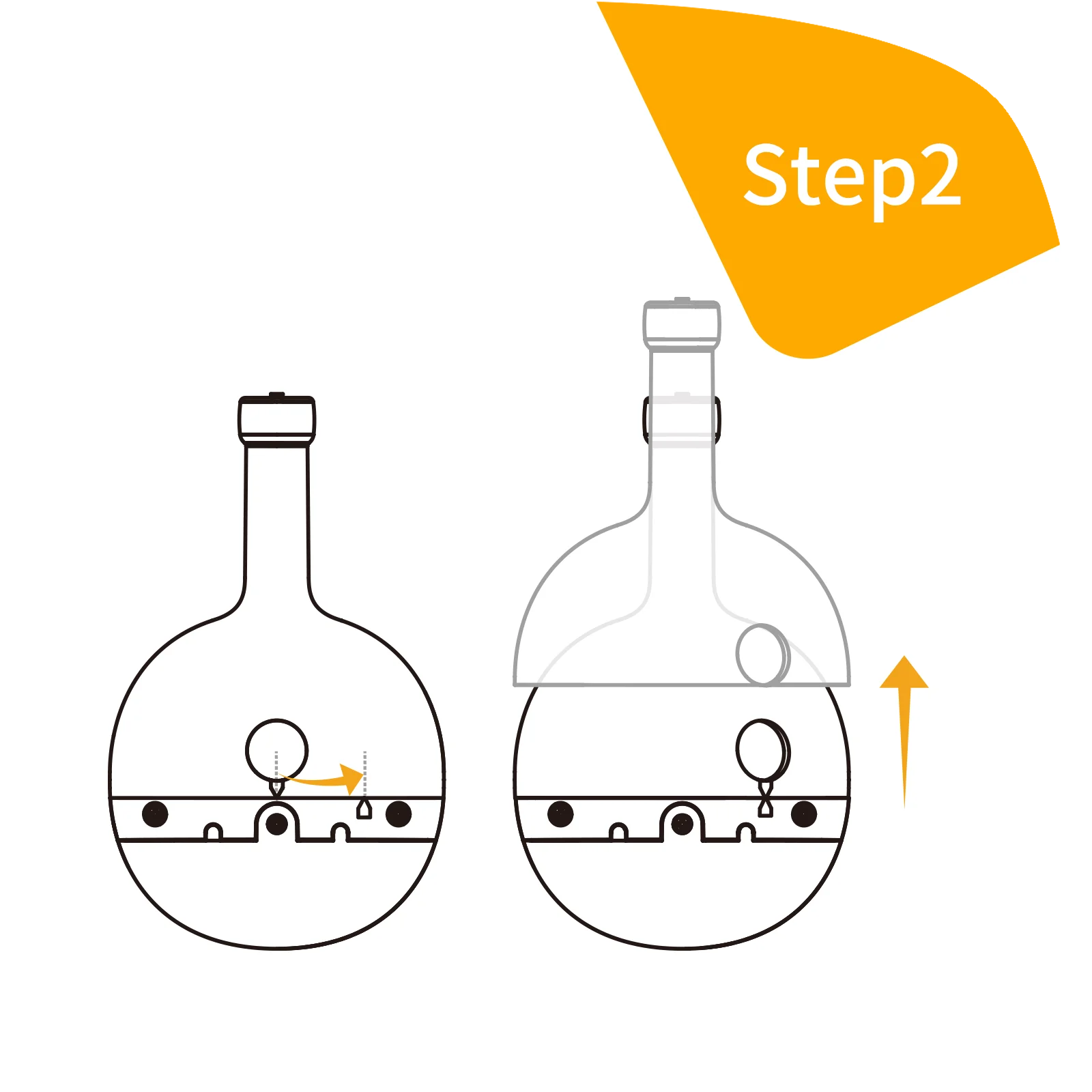 Step2