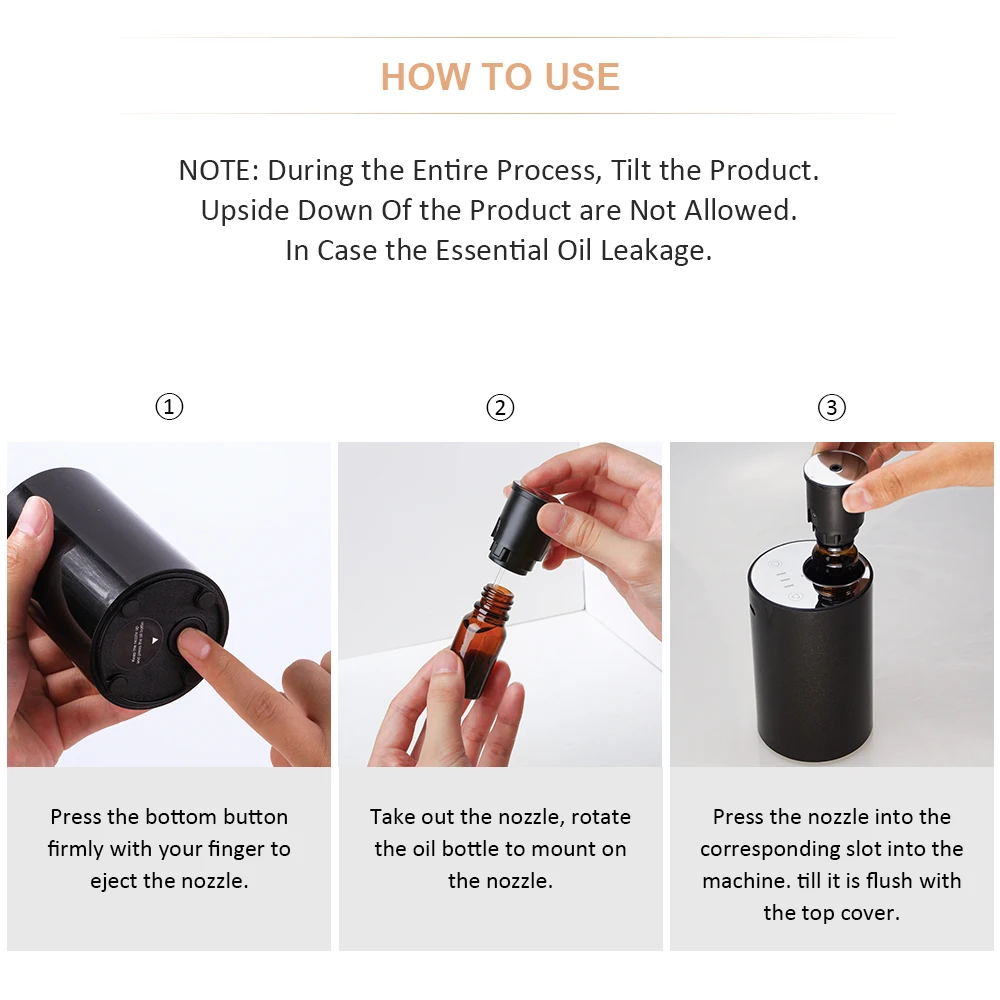 HOW TO USE

NOTE: During the Entire Process, Tilt the Product. Upside Down Of the Product are Not Allowed. In Case the Essential Oil Leakage.

①

Press the bottom button firmly with your finger to eject the nozzle.

②

Take out the nozzle, rotate the oil bottle to mount on the nozzle.

③

Press the nozzle into the corresponding slot into the machine. till it is flush with the top cover.