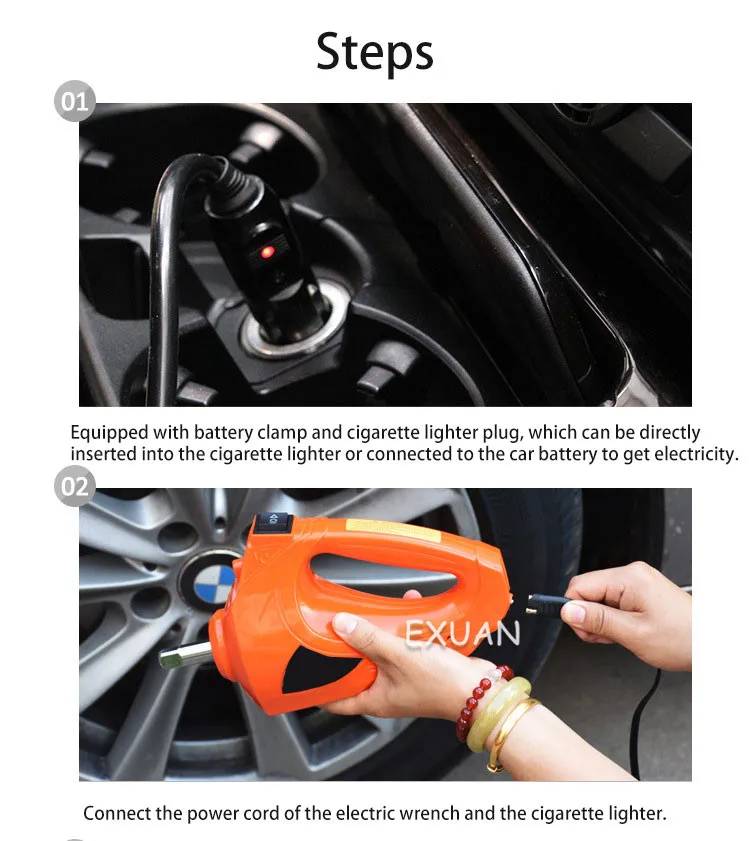 Steps

01

Equipped with battery clamp and cigarette lighter plug, which can be directly inserted into the cigarette lighter or connected to the car battery to get electricity.

02

EXUAN

Connect the power cord of the electric wrench and the cigarette lighter.