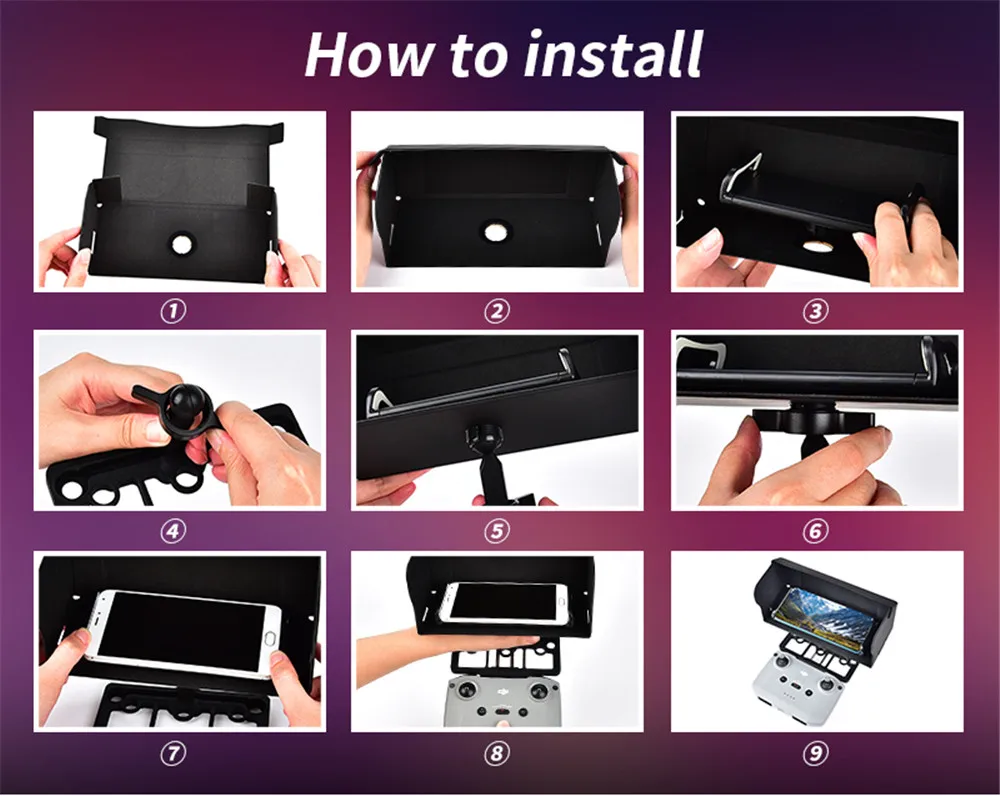 How to install

①

②

③

④

⑤

⑥

⑦

⑧

⑨