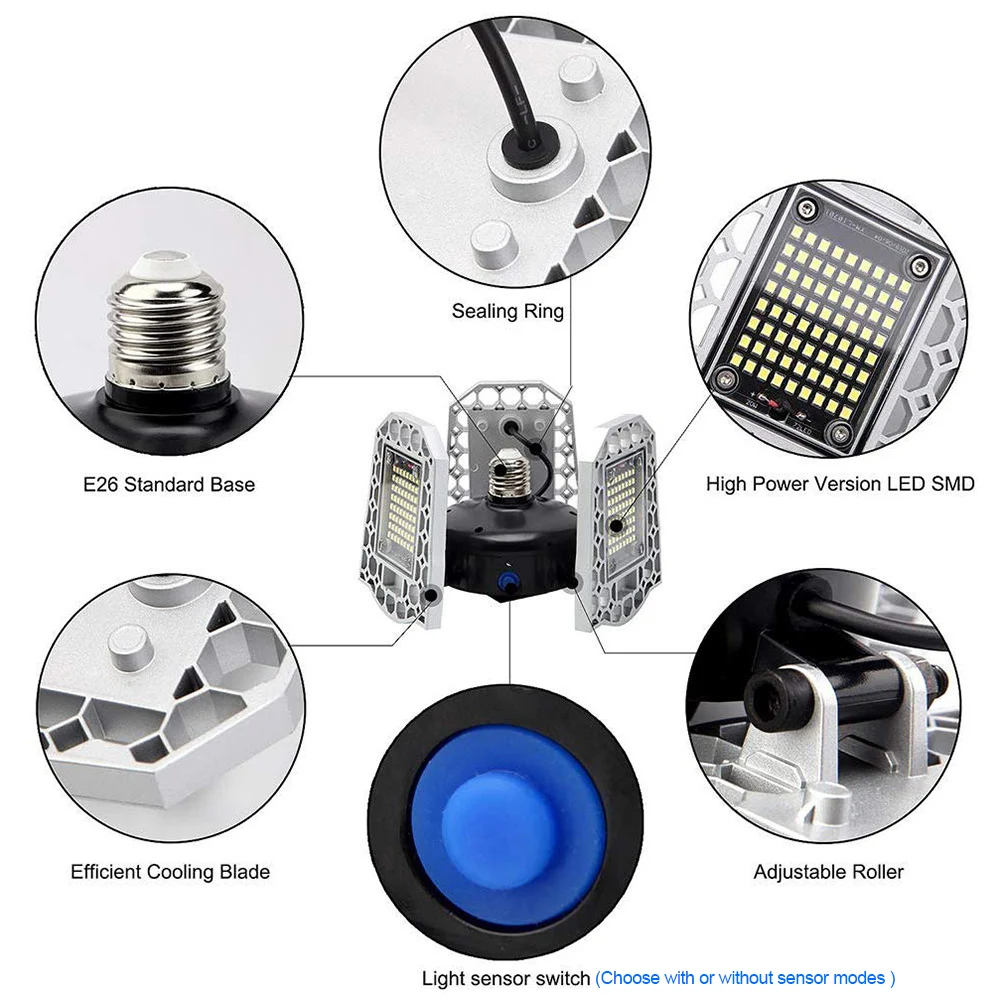 Sealing Ring

E26 Standard Base

High Power Version LED SMD

Efficient Cooling Blade

Adjustable Roller

Light sensor switch (Choose with or without sensor modes )