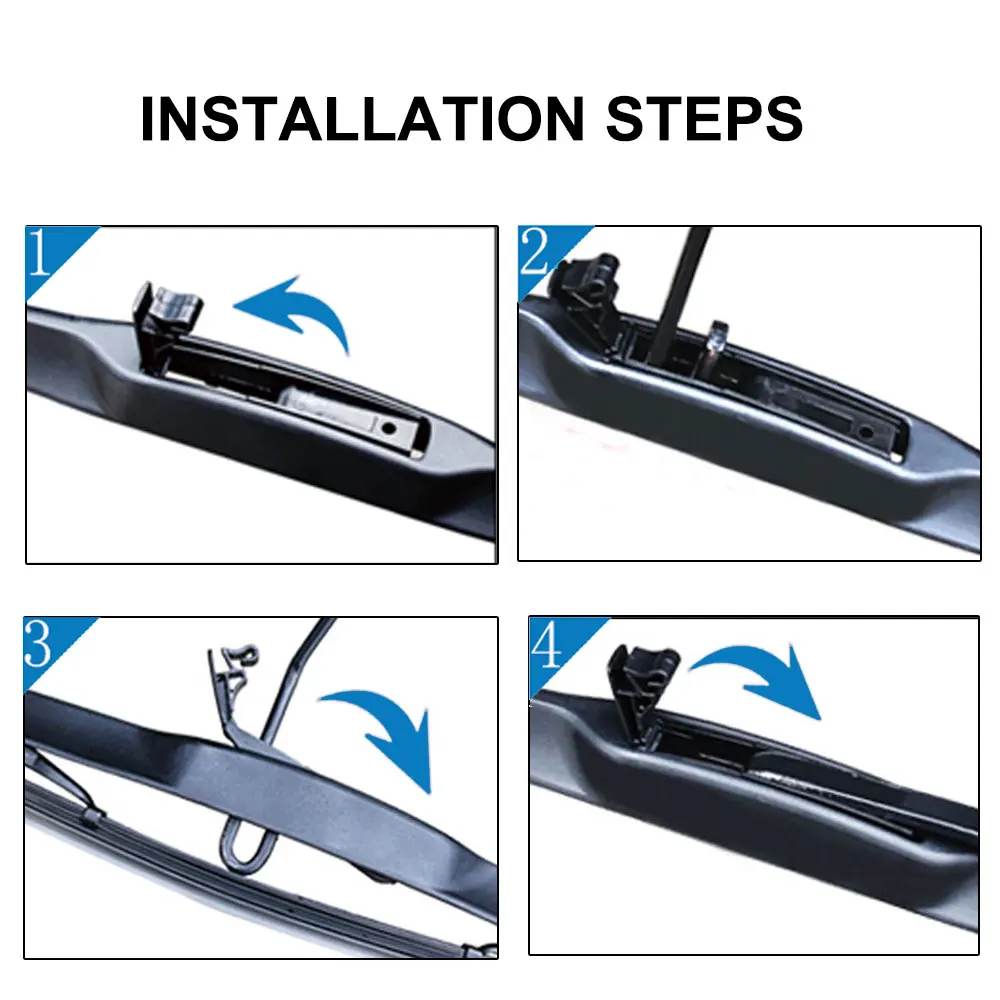 INSTALLATION STEPS

1

2

3

4