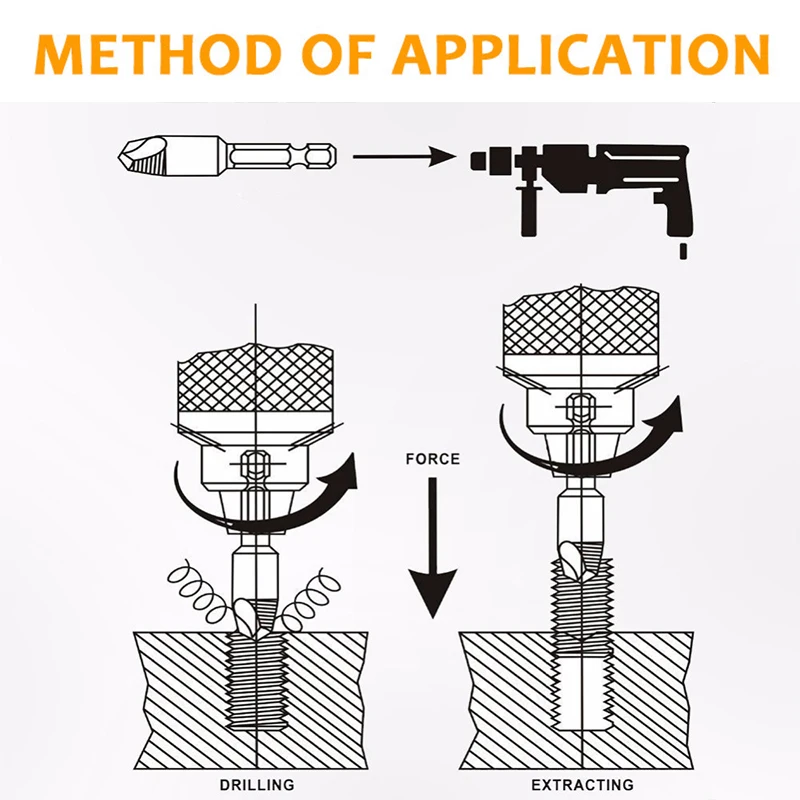 METHOD OF APPLICATION

FORCE

DRILLING

EXTRACTING