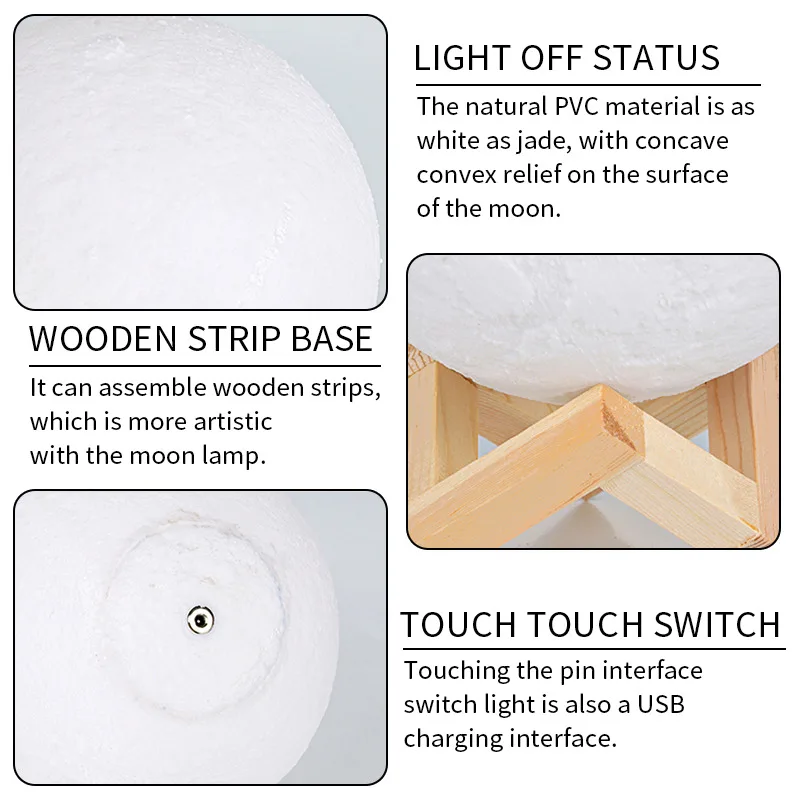 LIGHT OFF STATUS

The natural PVC material is as white as jade, with concave convex relief on the surface of the moon.

WOODEN STRIP BASE

It can assemble wooden strips, which is more artistic with the moon lamp.

TOUCH TOUCH SWITCH

Touching the pin interface switch light is also a USB charging interface.