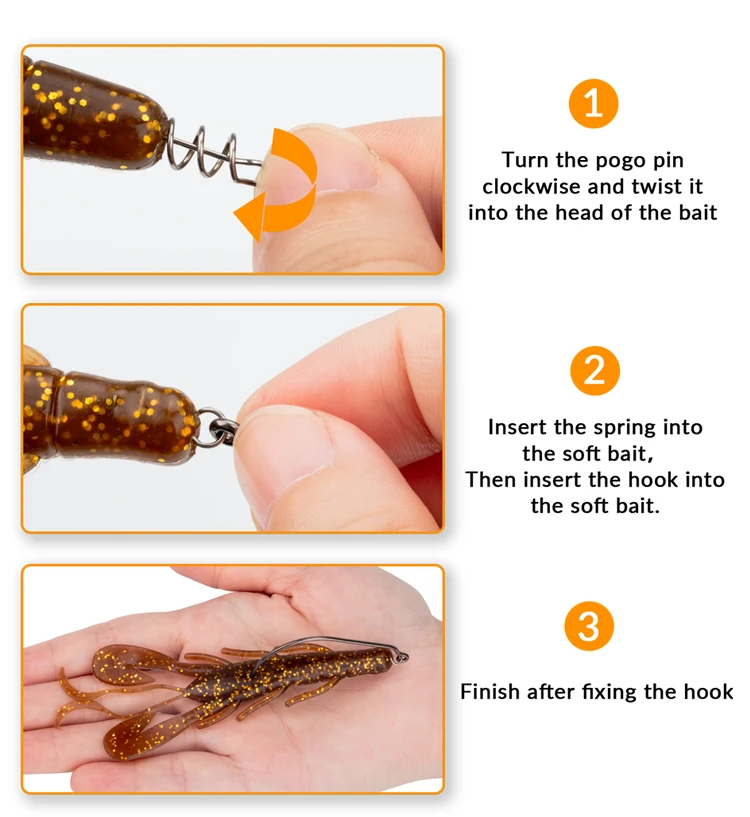 1

Turn the pogo pin clockwise and twist it into the head of the bait

2

Insert the spring into the soft bait,
Then insert the hook into the soft bait.

3

Finish after fixing the hook