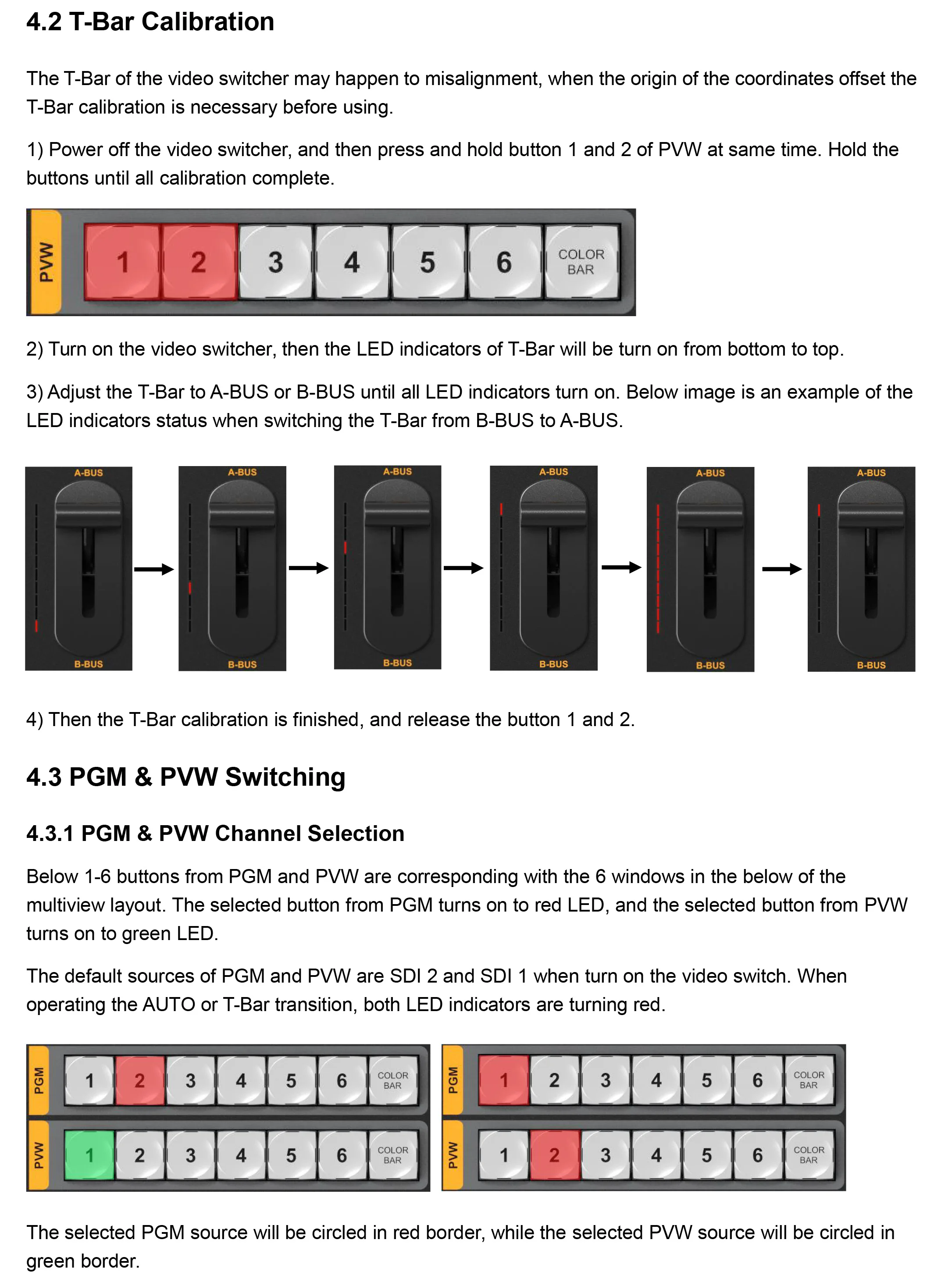 4.2 T-Bar Calibration

The T-Bar of the video switcher may happen to misalignment, when the origin of the coordinates offset the T-Bar calibration is necessary before using.

1) Power off the video switcher, and then press and hold button 1 and 2 of PVW at same time. Hold the buttons until all calibration complete.

PVW 1 2 3 4 5 6 COLOR BAR

2) Turn on the video switcher, then the LED indicators of T-Bar will be turn on from bottom to top.

3) Adjust the T-Bar to A-BUS or B-BUS until all LED indicators turn on. Below image is an example of the LED indicators status when switching the T-Bar from B-BUS to A-BUS.

A-BUS B-BUS A-BUS B-BUS A-BUS B-BUS A-BUS B-BUS A-BUS B-BUS A-BUS B-BUS

4) Then the T-Bar calibration is finished, and release the button 1 and 2.

4.3 PGM & PVW Switching

4.3.1 PGM & PVW Channel Selection

Below 1-6 buttons from PGM and PVW are corresponding with the 6 windows in the below of the multiview layout. The selected button from PGM turns on to red LED, and the selected button from PVW turns on to green LED.

The default sources of PGM and PVW are SDI 2 and SDI 1 when turn on the video switch. When operating the AUTO or T-Bar transition, both LED indicators are turning red.

PGM 1 2 3 4 5 6 COLOR BAR
PVW 1 2 3 4 5 6 COLOR BAR

PGM 1 2 3 4 5 6 COLOR BAR
PVW 1 2 3 4 5 6 COLOR BAR

The selected PGM source will be circled in red border, while the selected PVW source will be circled in green border.