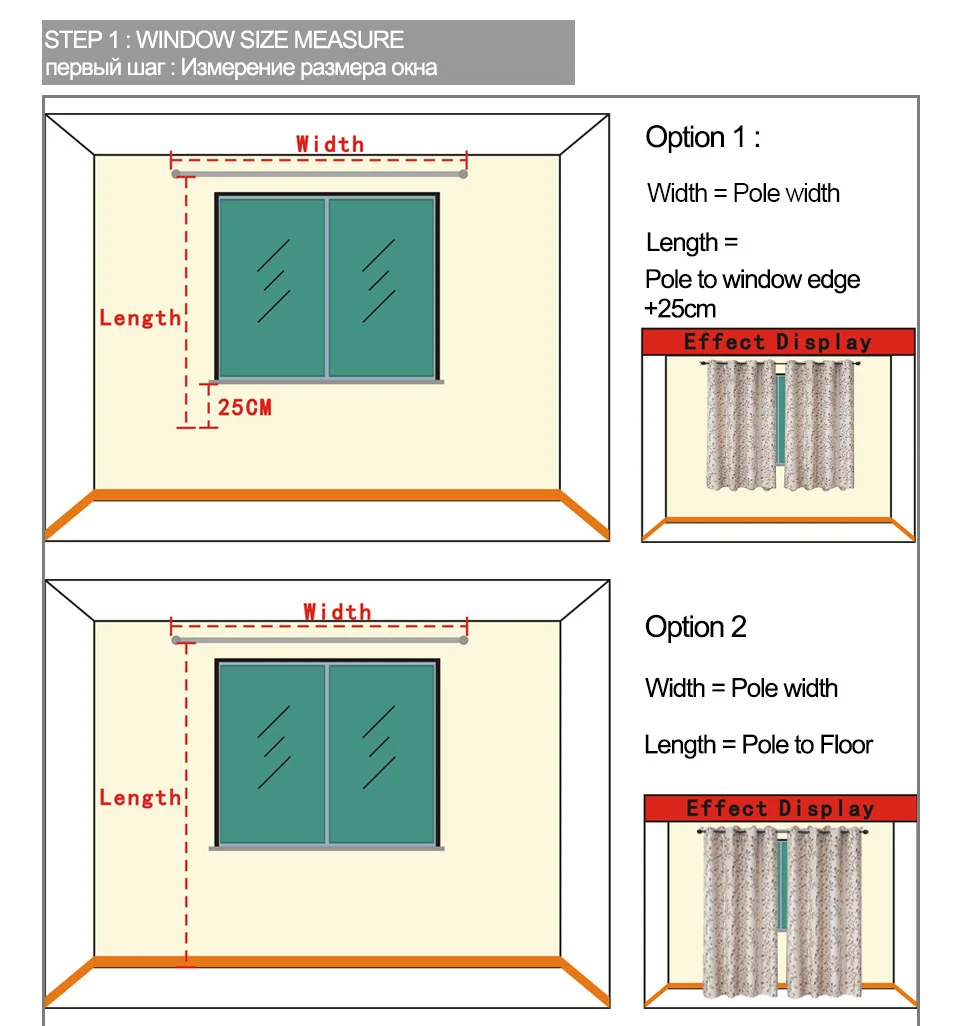 STEP 1 : WINDOW SIZE MEASURE
первый шаг : Измерение размера окна

Width

Length

25CM

Option 1 :

Width = Pole width

Length =
Pole to window edge +25cm

Effect Display

Width

Length

Option 2

Width = Pole width

Length = Pole to Floor

Effect Display