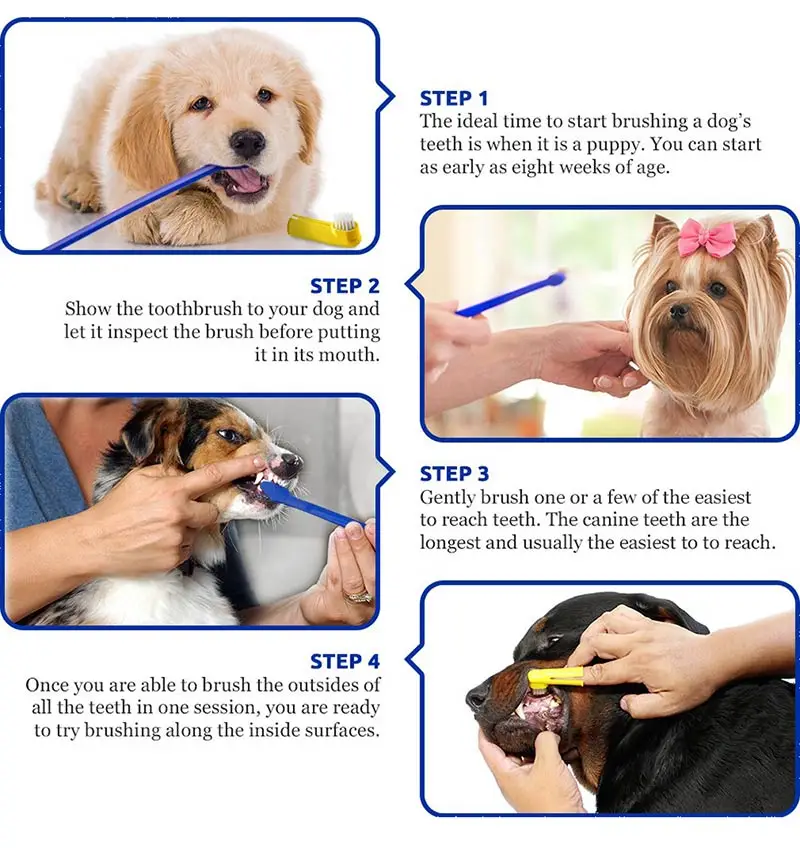 STEP 1
The ideal time to start brushing a dog's teeth is when it is a puppy. You can start as early as eight weeks of age.

STEP 2
Show the toothbrush to your dog and let it inspect the brush before putting it in its mouth.

STEP 3
Gently brush one or a few of the easiest to reach teeth. The canine teeth are the longest and usually the easiest to to reach.

STEP 4
Once you are able to brush the outsides of all the teeth in one session, you are ready to try brushing along the inside surfaces.