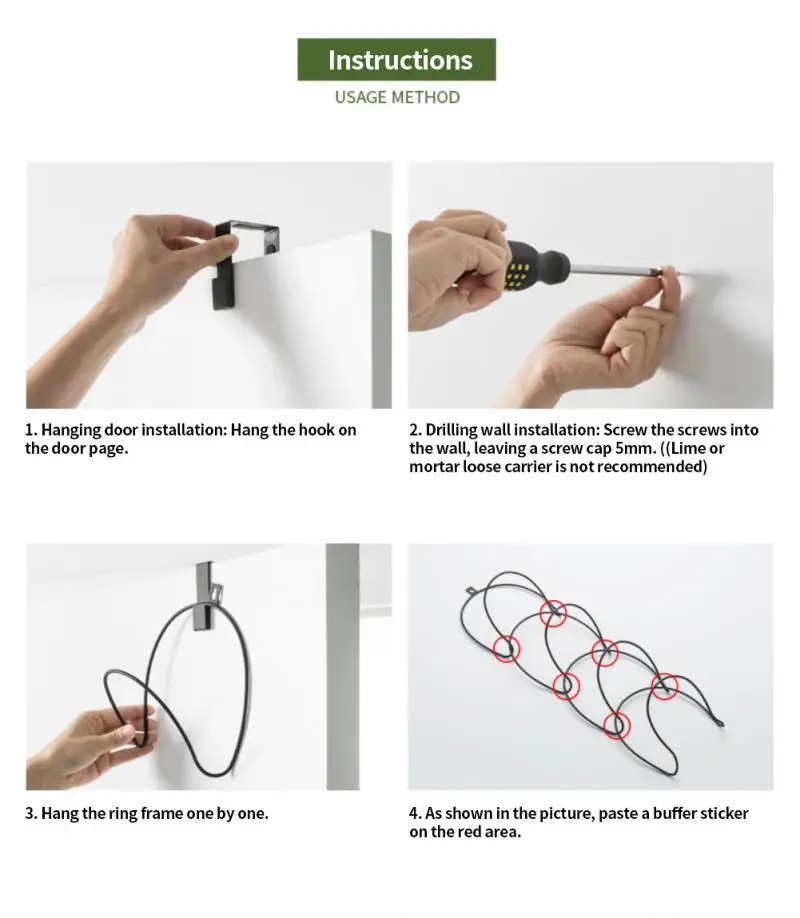 Instructions
USAGE METHOD

1. Hanging door installation: Hang the hook on the door page.

2. Drilling wall installation: Screw the screws into the wall, leaving a screw cap 5mm. ((Lime or mortar loose carrier is not recommended)

3. Hang the ring frame one by one.

4. As shown in the picture, paste a buffer sticker on the red area.