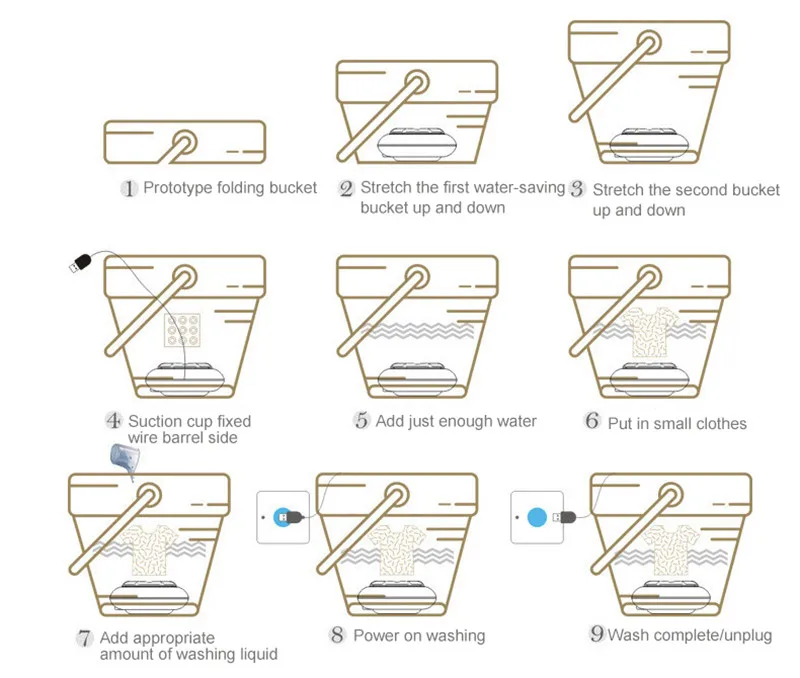 1 Prototype folding bucket

2 Stretch the first water-saving bucket up and down

3 Stretch the second bucket up and down

4 Suction cup fixed wire barrel side

5 Add just enough water

6 Put in small clothes

7 Add appropriate amount of washing liquid

8 Power on washing

9 Wash complete/unplug