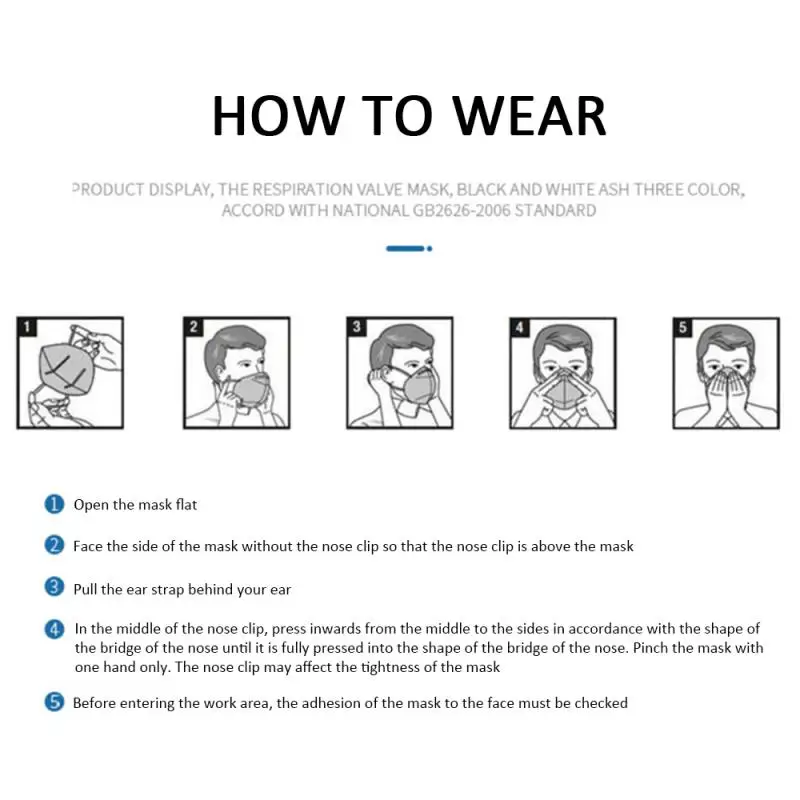 HOW TO WEAR

PRODUCT DISPLAY, THE RESPIRATION VALVE MASK, BLACK AND WHITE ASH THREE COLOR, ACCORD WITH NATIONAL GB2626-2006 STANDARD

1

2

3

4

5

1 Open the mask flat

2 Face the side of the mask without the nose clip so that the nose clip is above the mask

3 Pull the ear strap behind your ear

4 In the middle of the nose clip, press inwards from the middle to the sides in accordance with the shape of the bridge of the nose until it is fully pressed into the shape of the bridge of the nose. Pinch the mask with one hand only. The nose clip may affect the tightness of the mask

5 Before entering the work area, the adhesion of the mask to the face must be checked