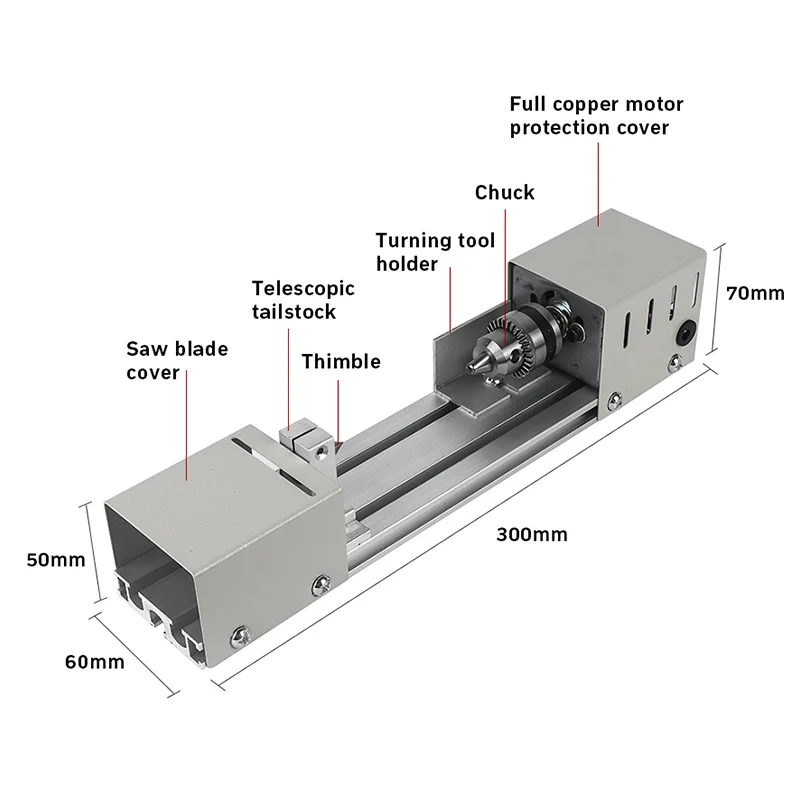 Full copper motor protection cover

Chuck

Turning tool holder

Telescopic tailstock

Saw blade cover

Thimble

70mm

300mm

50mm

60mm