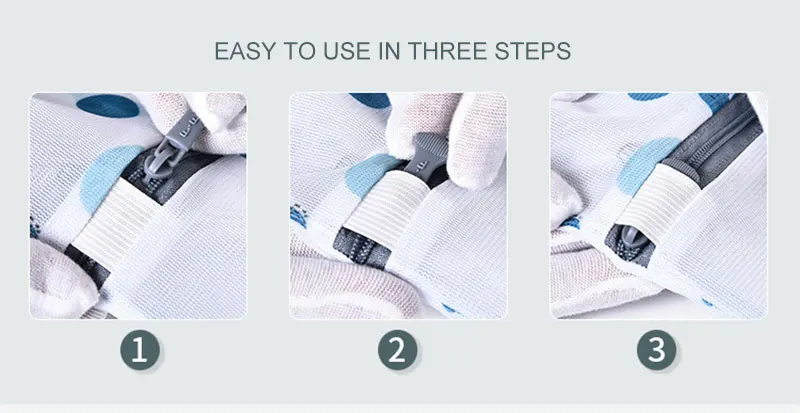 EASY TO USE IN THREE STEPS

1

2

3