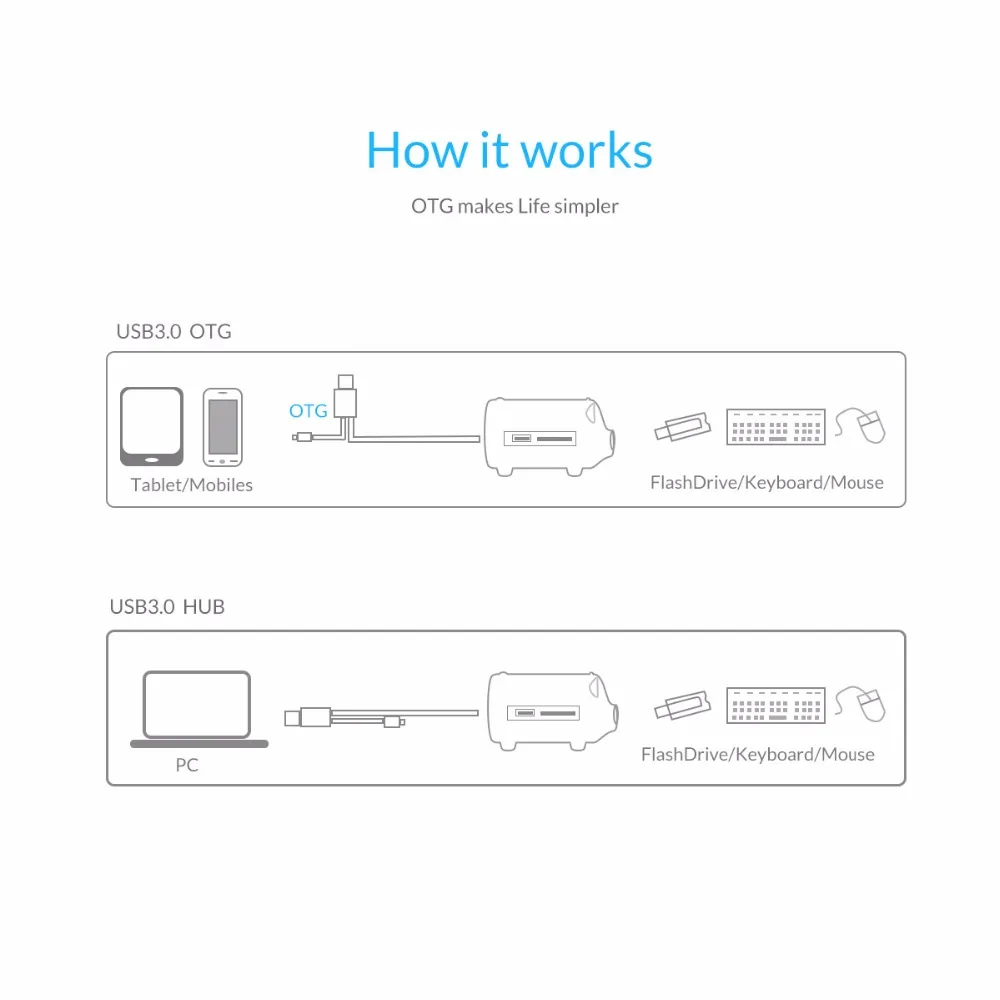 How it works

OTG makes Life simpler

USB3.0 OTG

OTG

Tablet/Mobiles

FlashDrive/Keyboard/Mouse

USB3.0 HUB

PC

FlashDrive/Keyboard/Mouse