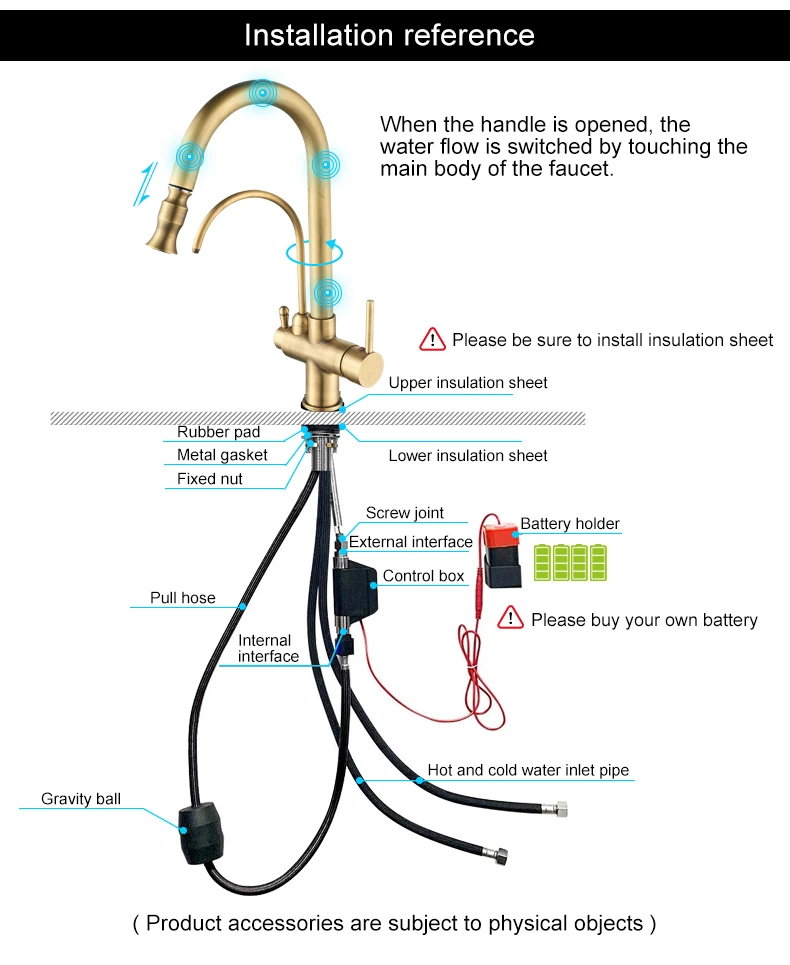 Installation reference

When the handle is opened, the water flow is switched by touching the main body of the faucet.

Please be sure to install insulation sheet

Upper insulation sheet

Rubber pad

Metal gasket

Fixed nut

Lower insulation sheet

Screw joint

External interface

Battery holder

Control box

Pull hose

Please buy your own battery

Internal interface

Hot and cold water inlet pipe

Gravity ball

( Product accessories are subject to physical objects )