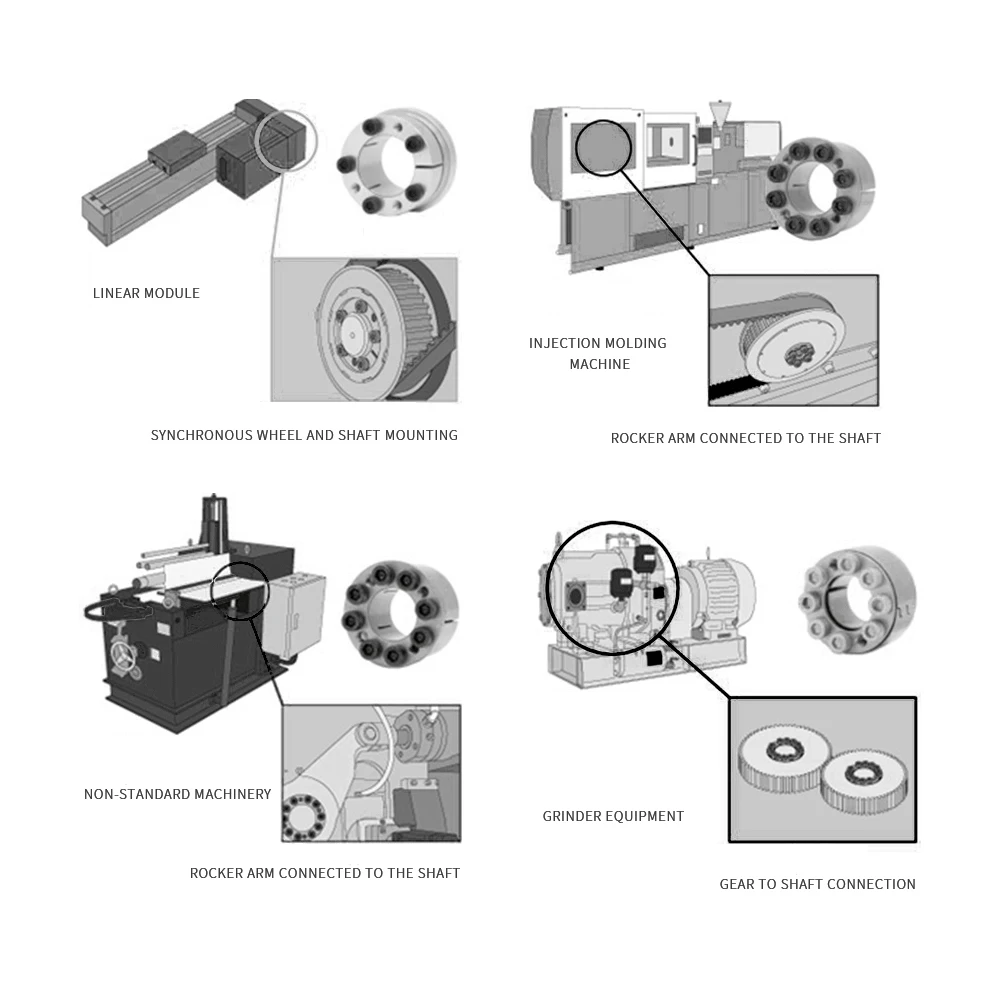 LINEAR MODULE

SYNCHRONOUS WHEEL AND SHAFT MOUNTING

INJECTION MOLDING MACHINE

ROCKER ARM CONNECTED TO THE SHAFT

NON-STANDARD MACHINERY

ROCKER ARM CONNECTED TO THE SHAFT

GRINDER EQUIPMENT

GEAR TO SHAFT CONNECTION