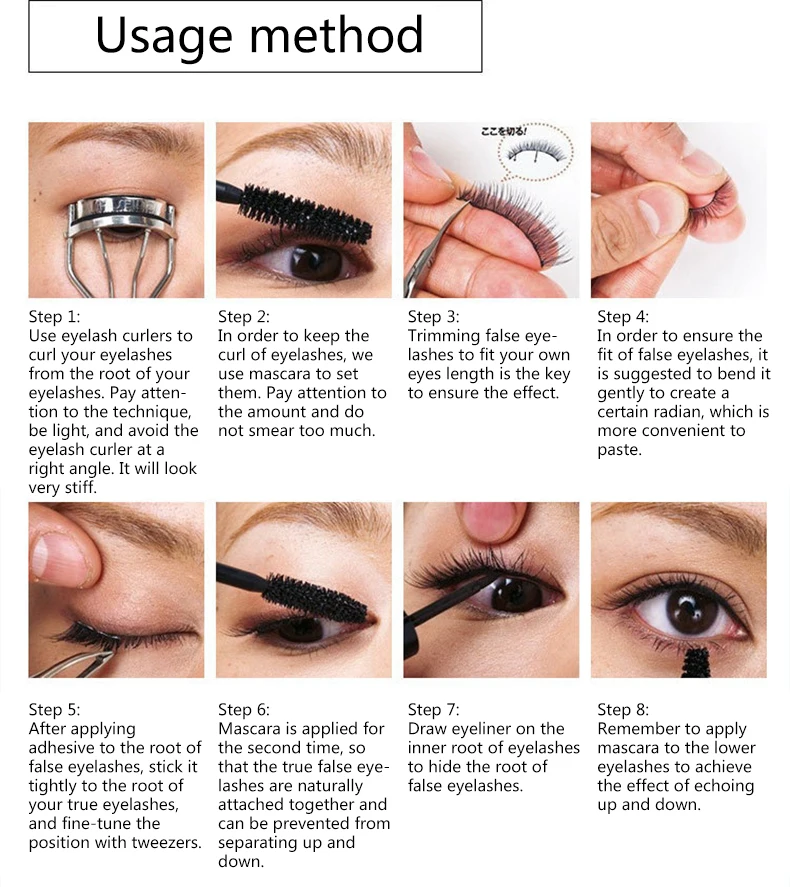 Usage method

ここを切る!

Step 1:
Use eyelash curlers to curl your eyelashes from the root of your eyelashes. Pay attention to the technique, be light, and avoid the eyelash curler at a right angle. It will look very stiff.

Step 2:
In order to keep the curl of eyelashes, we use mascara to set them. Pay attention to the amount and do not smear too much.

Step 3:
Trimming false eyelashes to fit your own eyes length is the key to ensure the effect.

Step 4:
In order to ensure the fit of false eyelashes, it is suggested to bend it gently to create a certain radian, which is more convenient to paste.

Step 5:
After applying adhesive to the root of false eyelashes, stick it tightly to the root of your true eyelashes, and fine-tune the position with tweezers.

Step 6:
Mascara is applied for the second time, so that the true false eyelashes are naturally attached together and can be prevented from separating up and down.

Step 7:
Draw eyeliner on the inner root of eyelashes to hide the root of false eyelashes.

Step 8:
Remember to apply mascara to the lower eyelashes to achieve the effect of echoing up and down.