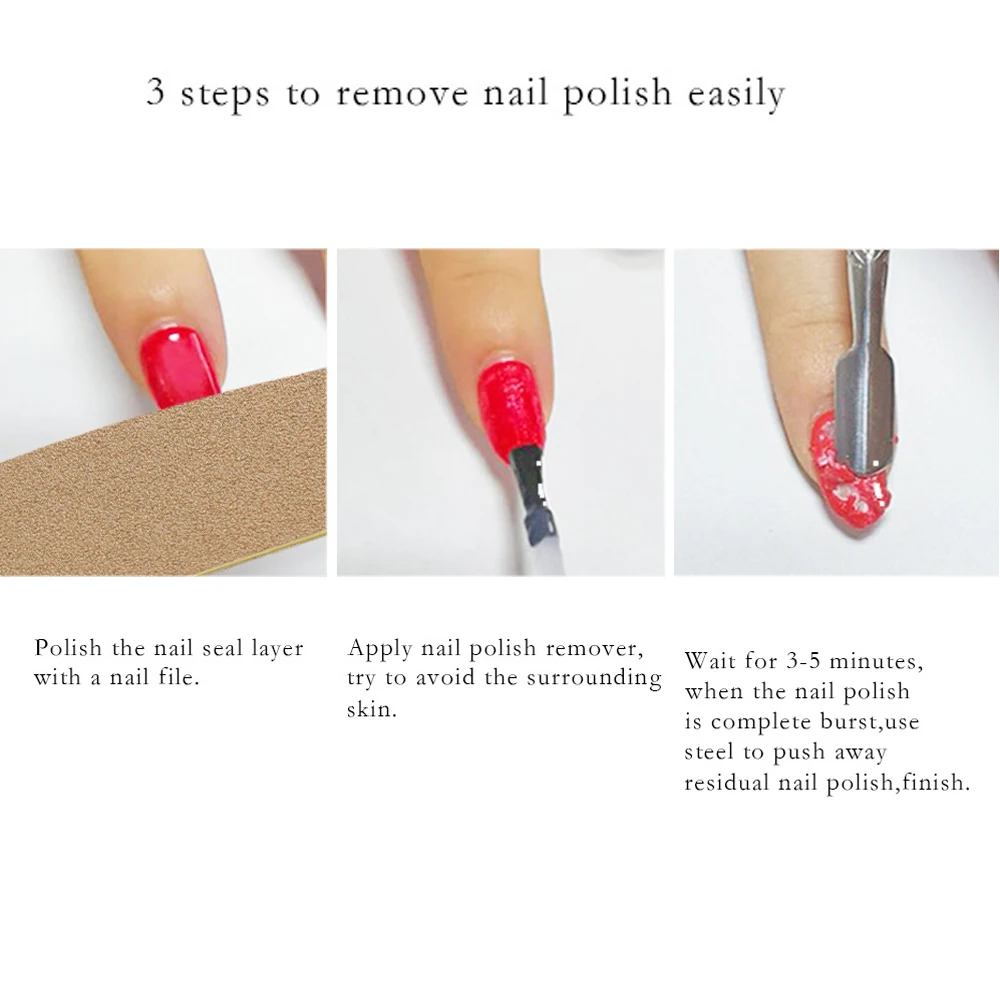 3 steps to remove nail polish easily

Polish the nail seal layer with a nail file.

Apply nail polish remover, try to avoid the surrounding skin.

Wait for 3-5 minutes, when the nail polish is complete burst,use steel to push away residual nail polish,finish.