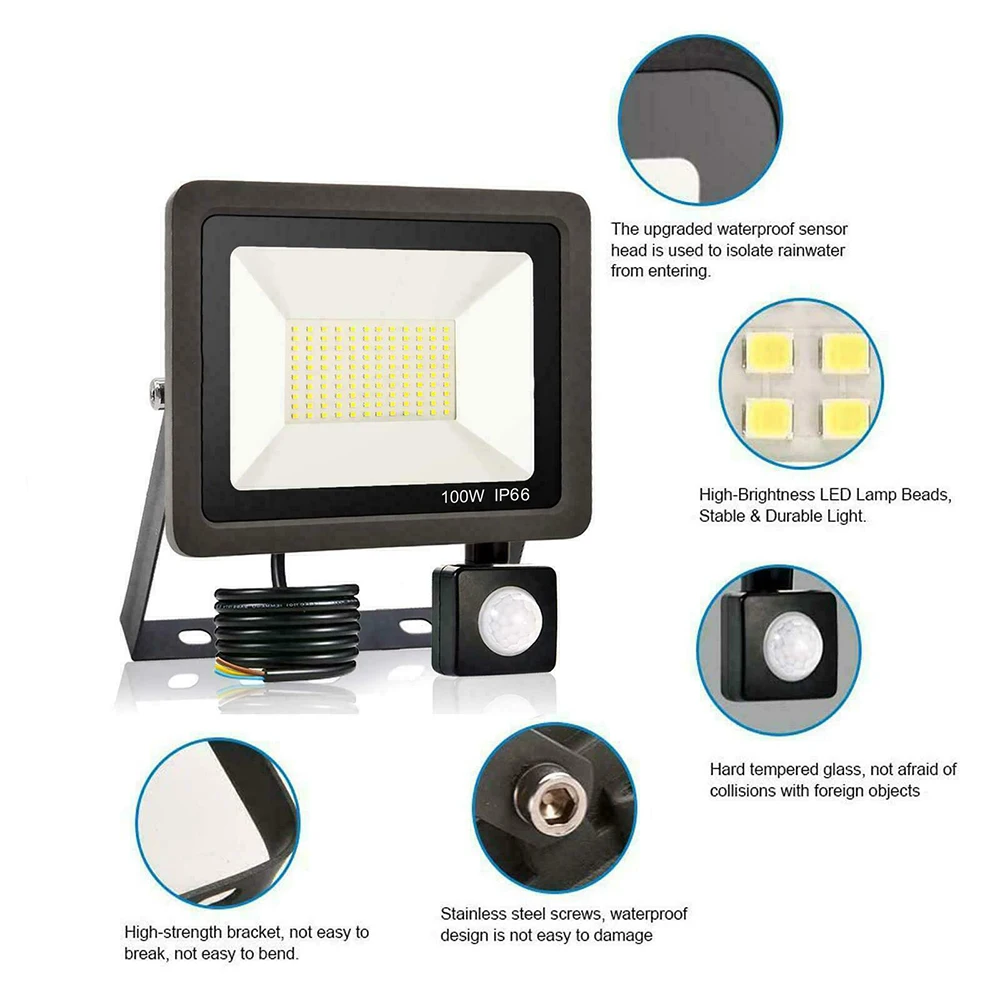 100W IP66

The upgraded waterproof sensor head is used to isolate rainwater from entering.

High-Brightness LED Lamp Beads, Stable & Durable Light.

Hard tempered glass, not afraid of collisions with foreign objects

High-strength bracket, not easy to break, not easy to bend.

Stainless steel screws, waterproof design is not easy to damage