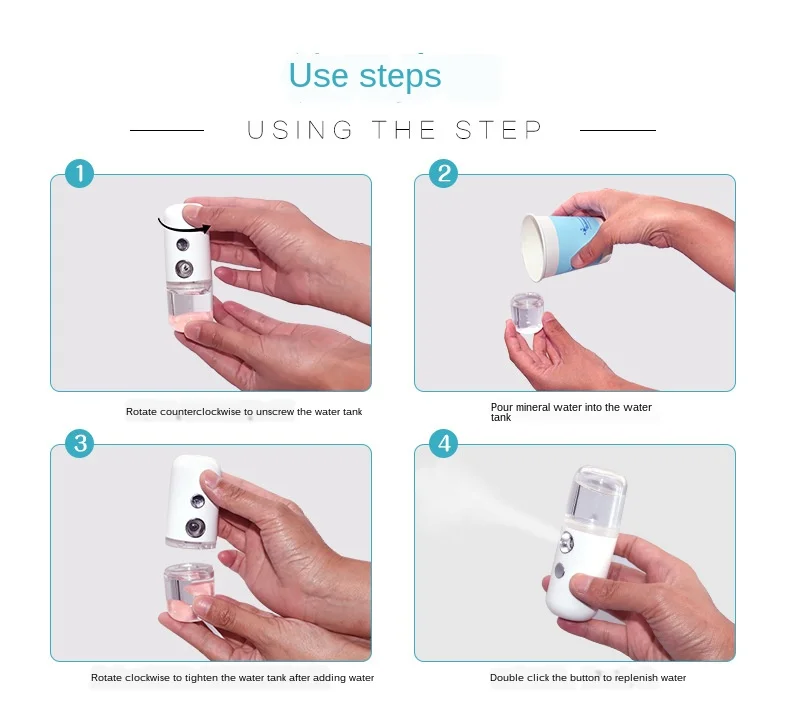 Use steps

USING THE STEP

1

Rotate counterclockwise to unscrew the water tank

2

Pour mineral water into the water tank

3

Rotate clockwise to tighten the water tank after adding water

4

Double click the button to replenish water