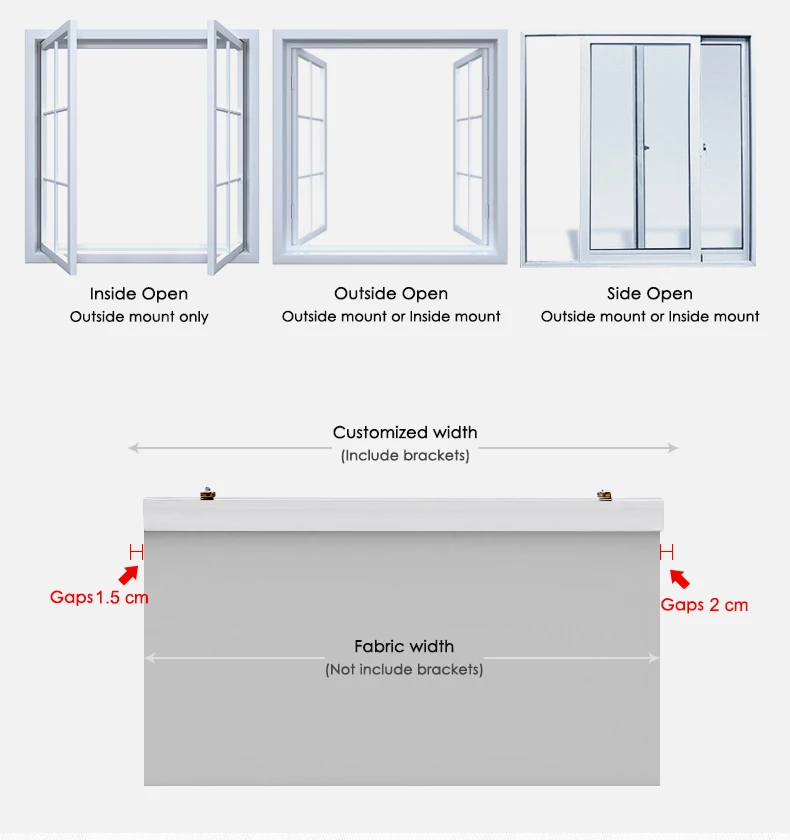 Inside Open
Outside mount only

Outside Open
Outside mount or Inside mount

Side Open
Outside mount or Inside mount

Customized width
(Include brackets)

Gaps 1.5 cm

Gaps 2 cm

Fabric width
(Not include brackets)