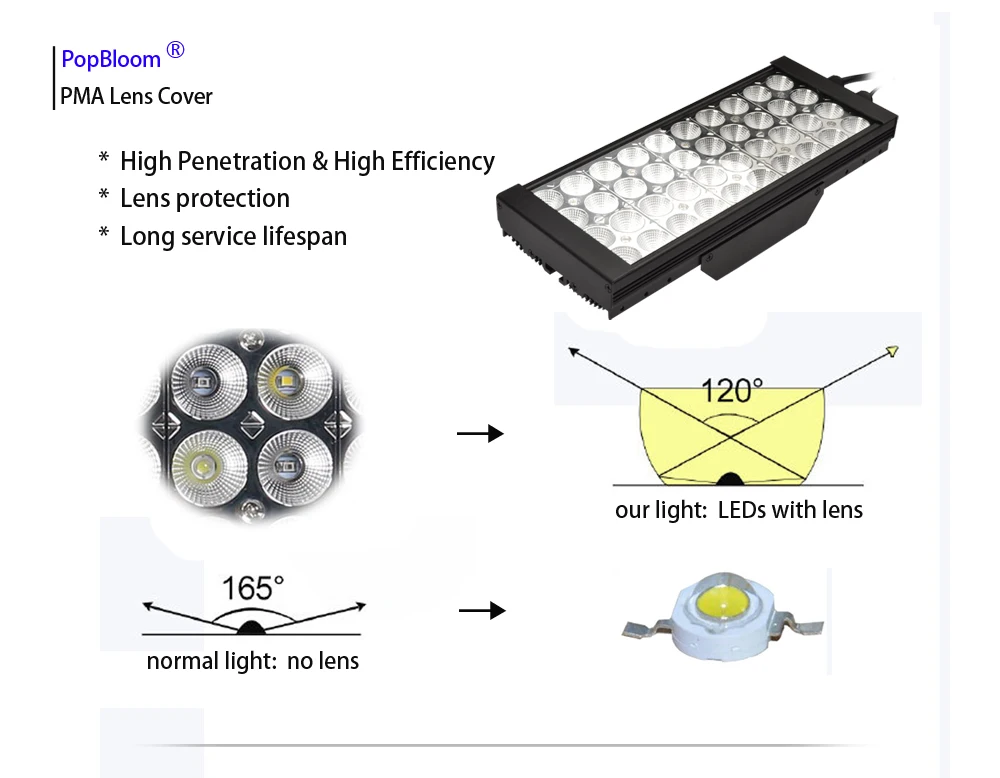 PopBloom ®
PMA Lens Cover

* High Penetration & High Efficiency
* Lens protection
* Long service lifespan

120°

our light: LEDs with lens

165°

normal light: no lens