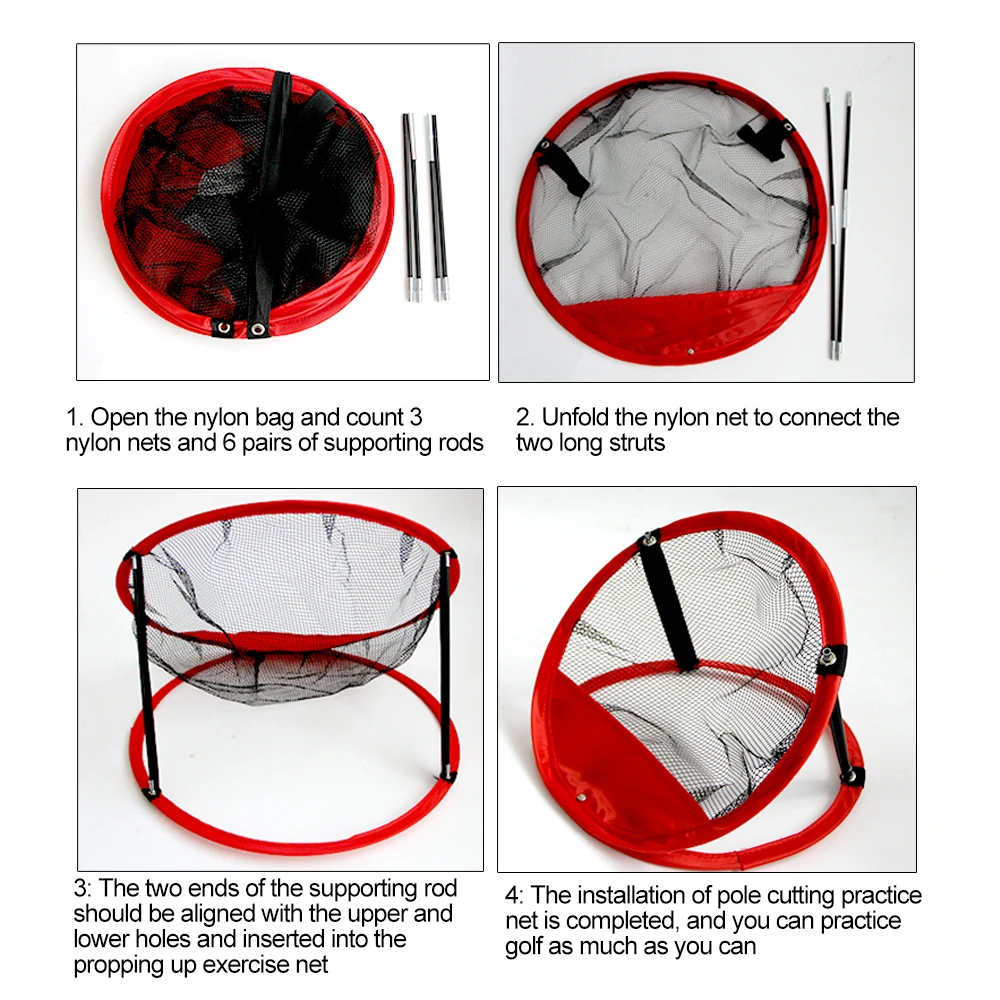 1. Open the nylon bag and count 3 nylon nets and 6 pairs of supporting rods

2. Unfold the nylon net to connect the two long struts

3: The two ends of the supporting rod should be aligned with the upper and lower holes and inserted into the propping up exercise net

4: The installation of pole cutting practice net is completed, and you can practice golf as much as you can