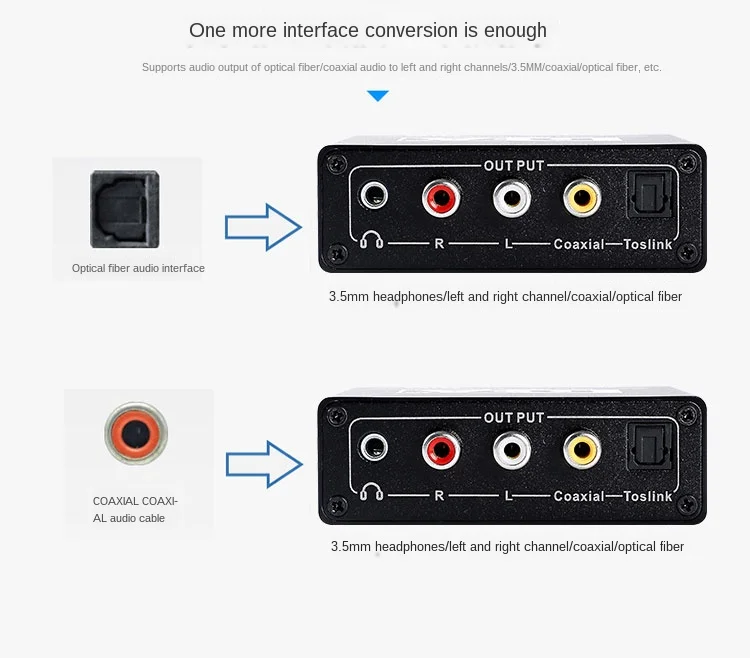 One more interface conversion is enough

Supports audio output of optical fiber/coaxial audio to left and right channels/3.5MM/coaxial/optical fiber, etc.

Optical fiber audio interface

OUT PUT

R L Coaxial Toslink

3.5mm headphones/left and right channel/coaxial/optical fiber

COAXIAL COAXIAL audio cable

OUT PUT

R L Coaxial Toslink

3.5mm headphones/left and right channel/coaxial/optical fiber