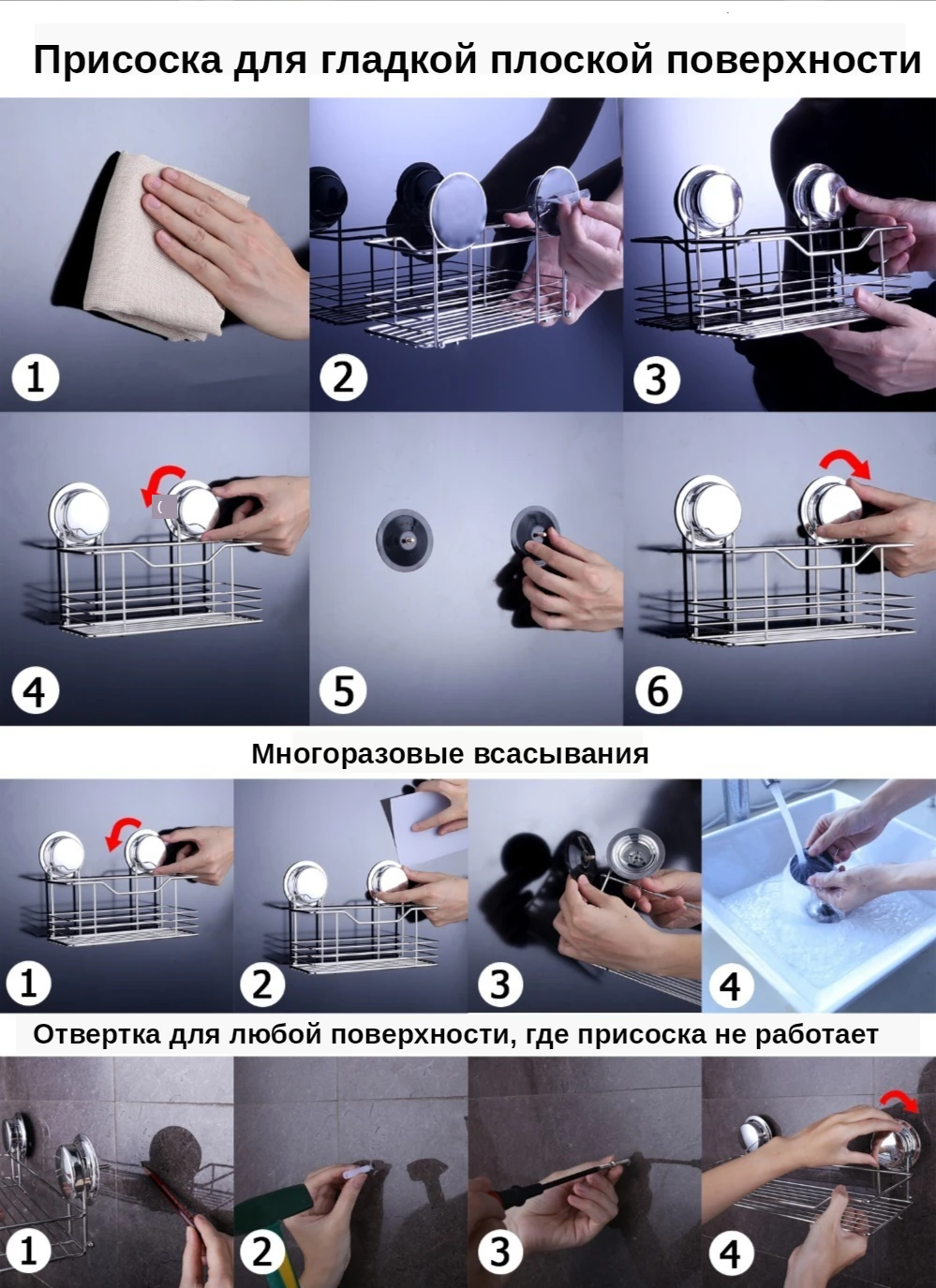 Присоска для гладкой плоской поверхности

1
2
3
4
5
6

Многоразовые всасывания

1
2
3
4

Отвертка для любой поверхности, где присоска не работает

1
2
3
4