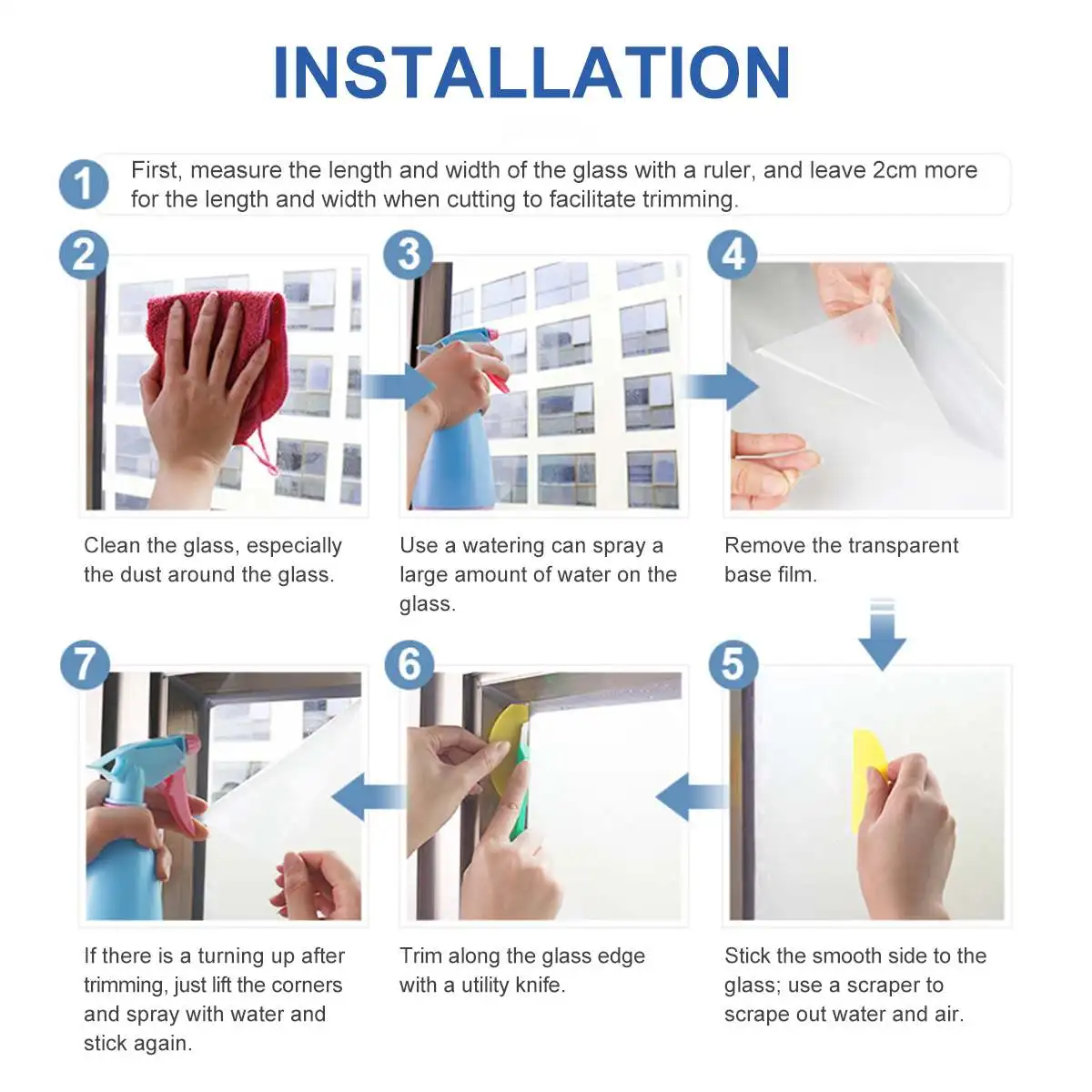 INSTALLATION

1 First, measure the length and width of the glass with a ruler, and leave 2cm more for the length and width when cutting to facilitate trimming.

2

Clean the glass, especially the dust around the glass.

3

Use a watering can spray a large amount of water on the glass.

4

Remove the transparent base film.

5

Stick the smooth side to the glass; use a scraper to scrape out water and air.

6

Trim along the glass edge with a utility knife.

7

If there is a turning up after trimming, just lift the corners and spray with water and stick again.