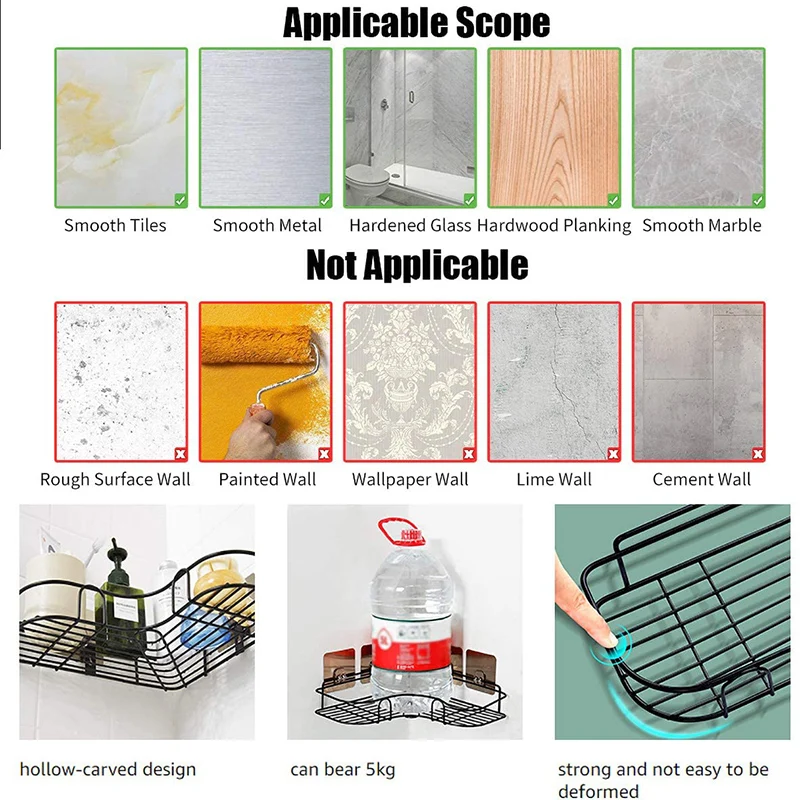 Applicable Scope

Smooth Tiles

Smooth Metal

Hardened Glass

Hardwood Planking

Smooth Marble

Not Applicable

Rough Surface Wall

Painted Wall

Wallpaper Wall

Lime Wall

Cement Wall

hollow-carved design

can bear 5kg

strong and not easy to be deformed