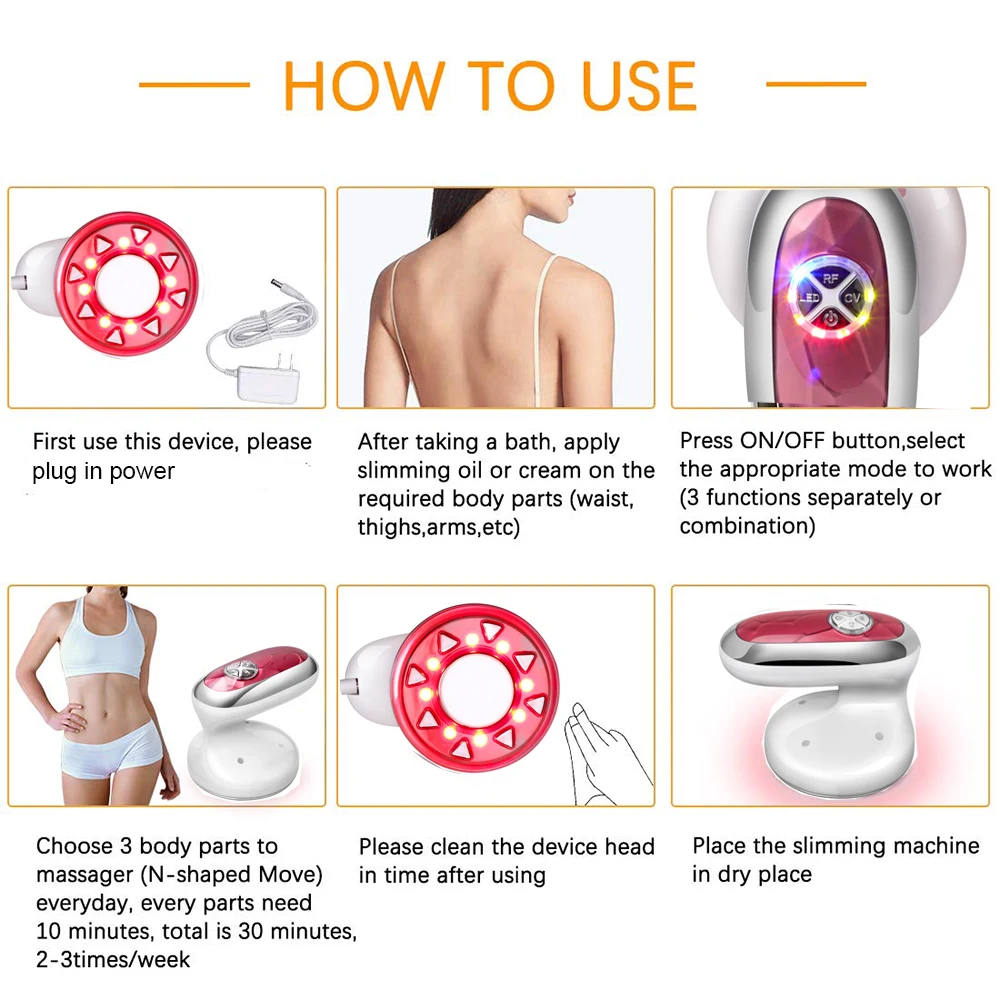 HOW TO USE

RF
LED
CV

First use this device, please plug in power

After taking a bath, apply slimming oil or cream on the required body parts (waist, thighs,arms,etc)

Press ON/OFF button,select the appropriate mode to work (3 functions separately or combination)

Choose 3 body parts to massager (N-shaped Move) everyday, every parts need 10 minutes, total is 30 minutes, 2-3times/week

Please clean the device head in time after using

Place the slimming machine in dry place